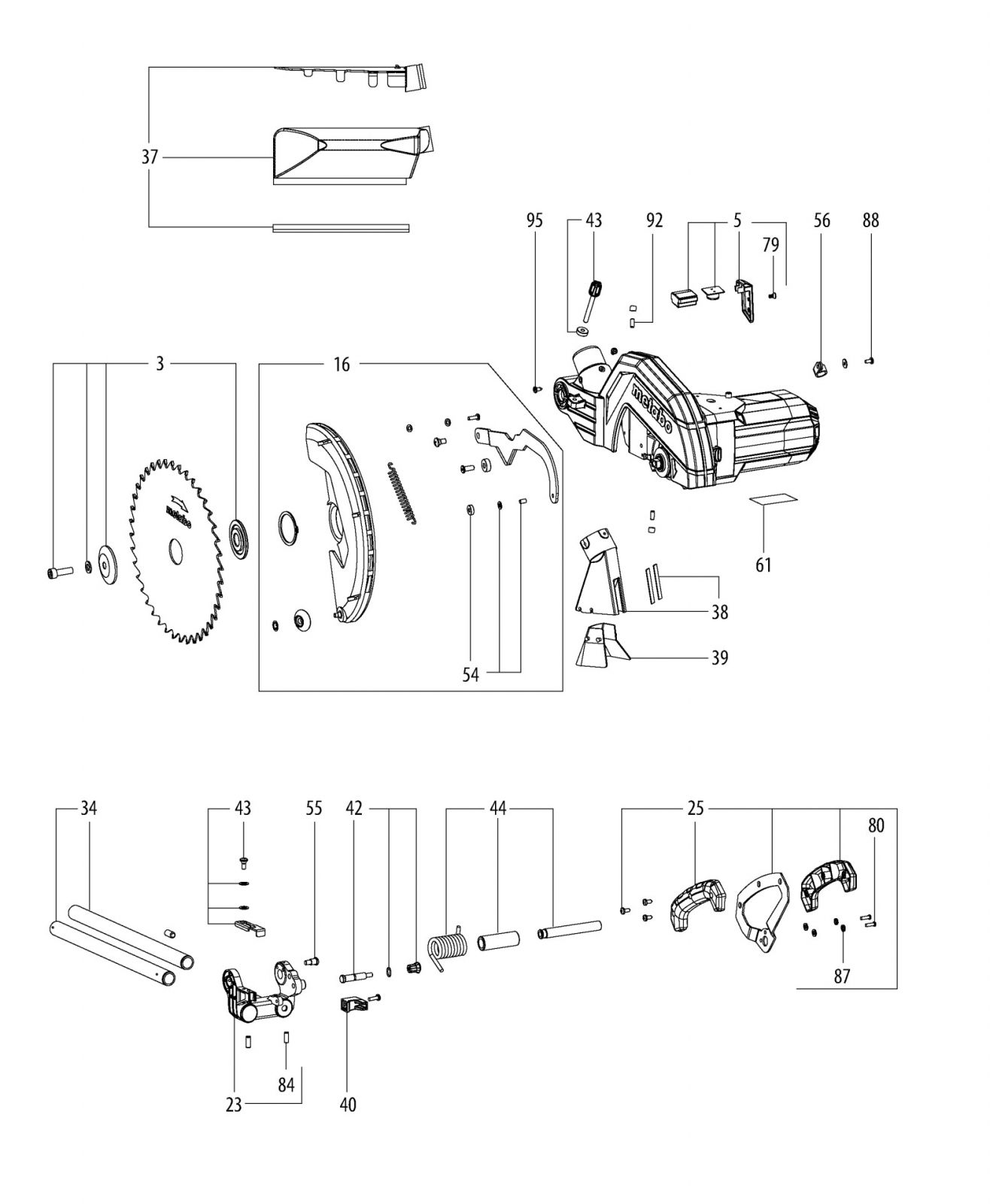 37

95
43
92
5
79
56
88

3
16

metabo
metabo

61
38
39
54

34
43
55
42
44
25
80
87
84
23
40