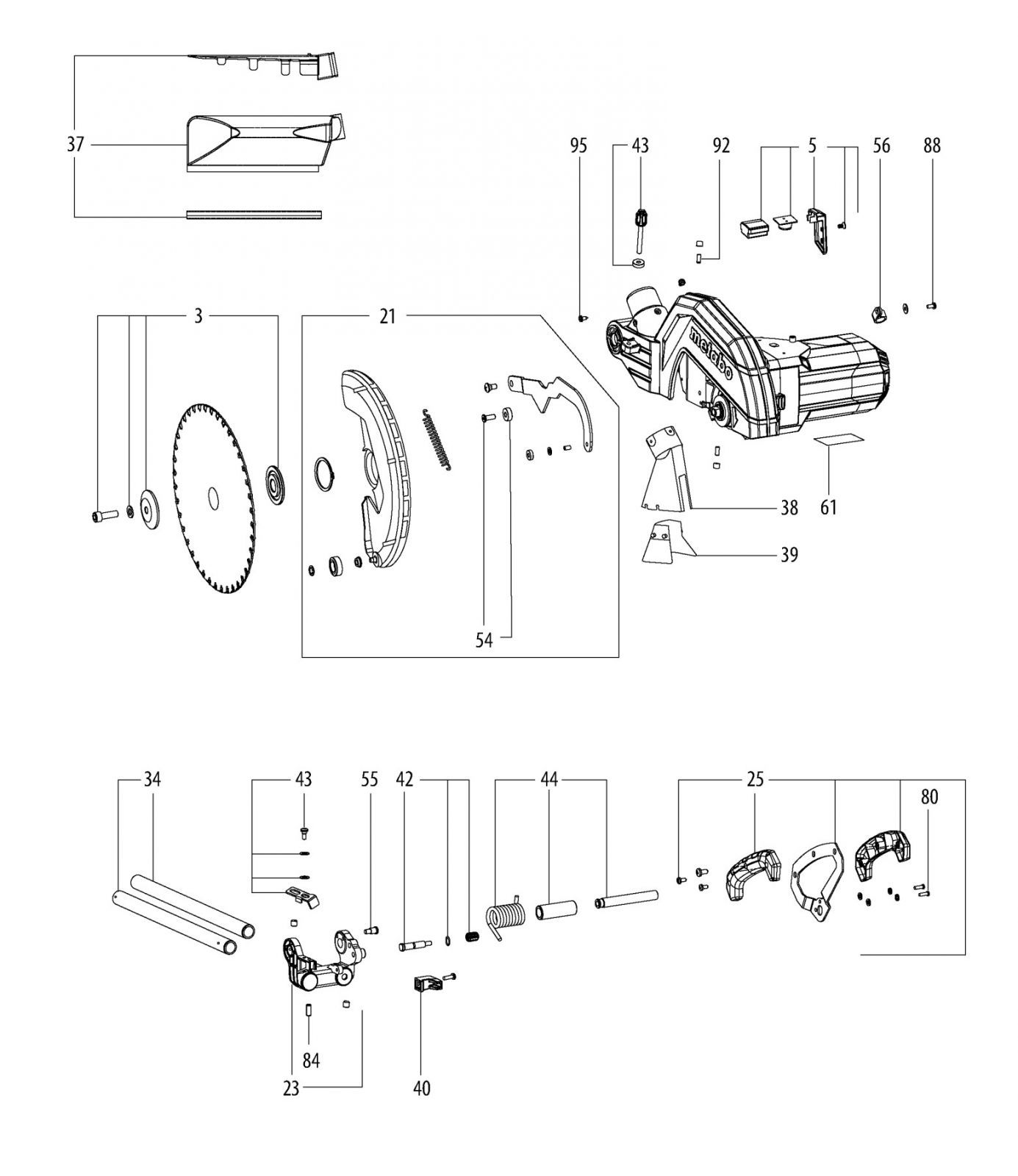 37

95 43 92 5 56 88

3 21

metabo

38 61

39

54

34 43 55 42 44 25 80

84

23 40