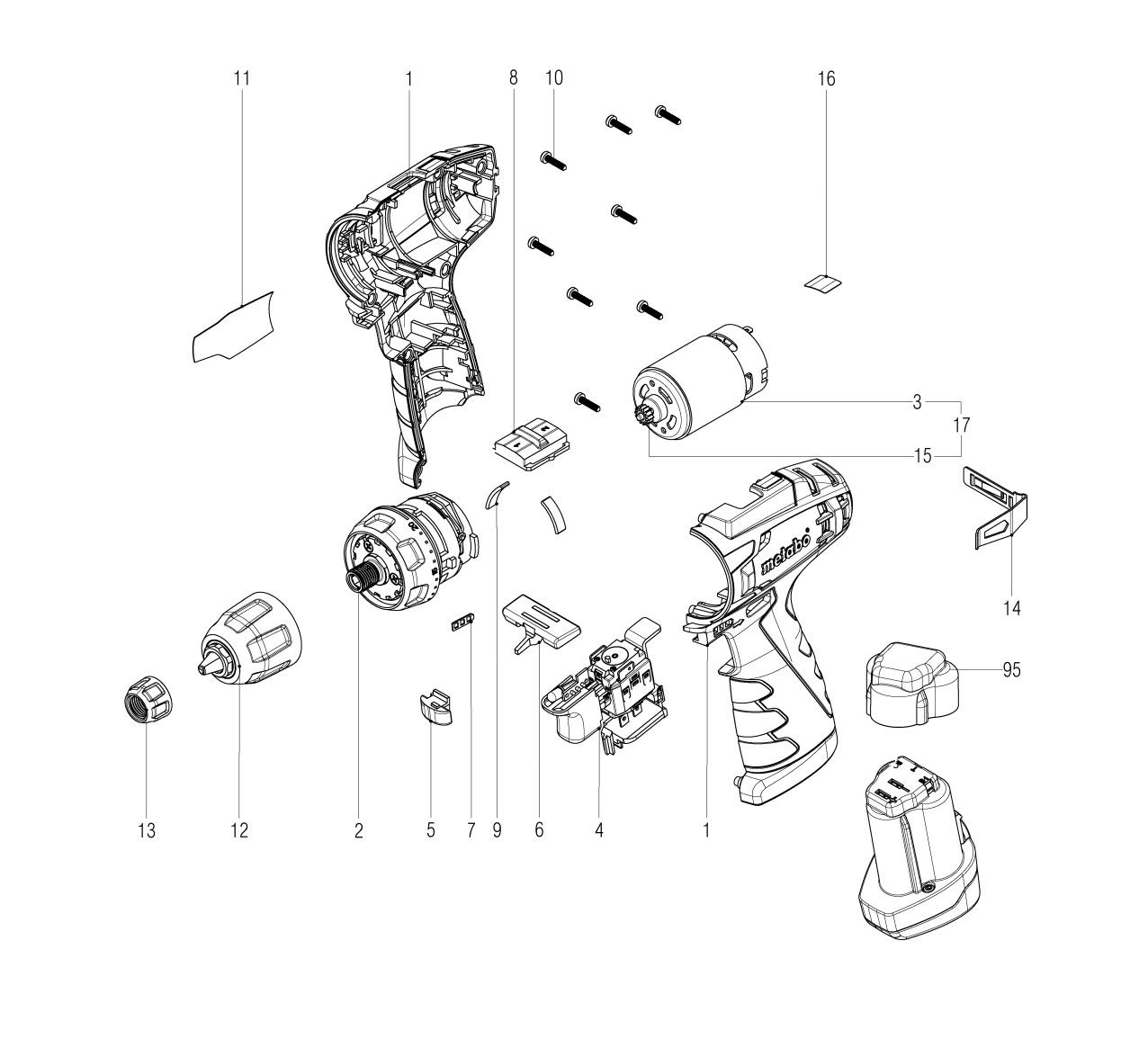 11
1
8
10
16
3
17
15
metabo
14
95
13
12
2
5
7
9
6
4
1