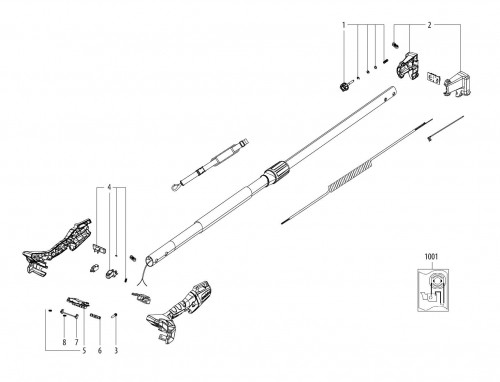 1
2
4
1001
8
7
5
6
3