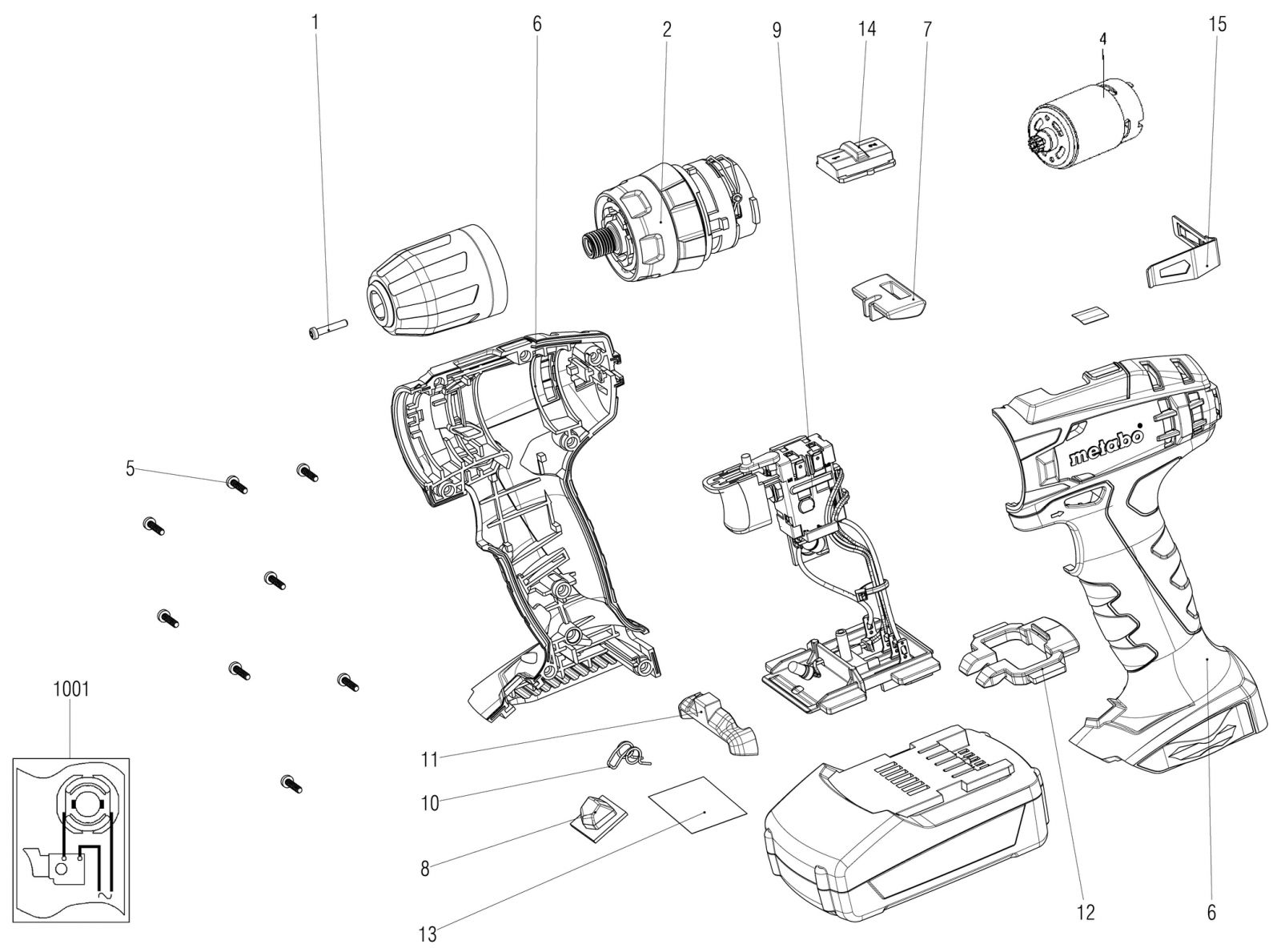 1
6
2
9
14
7
4
15
5
metabo
1001
11
10
8
13
12
6