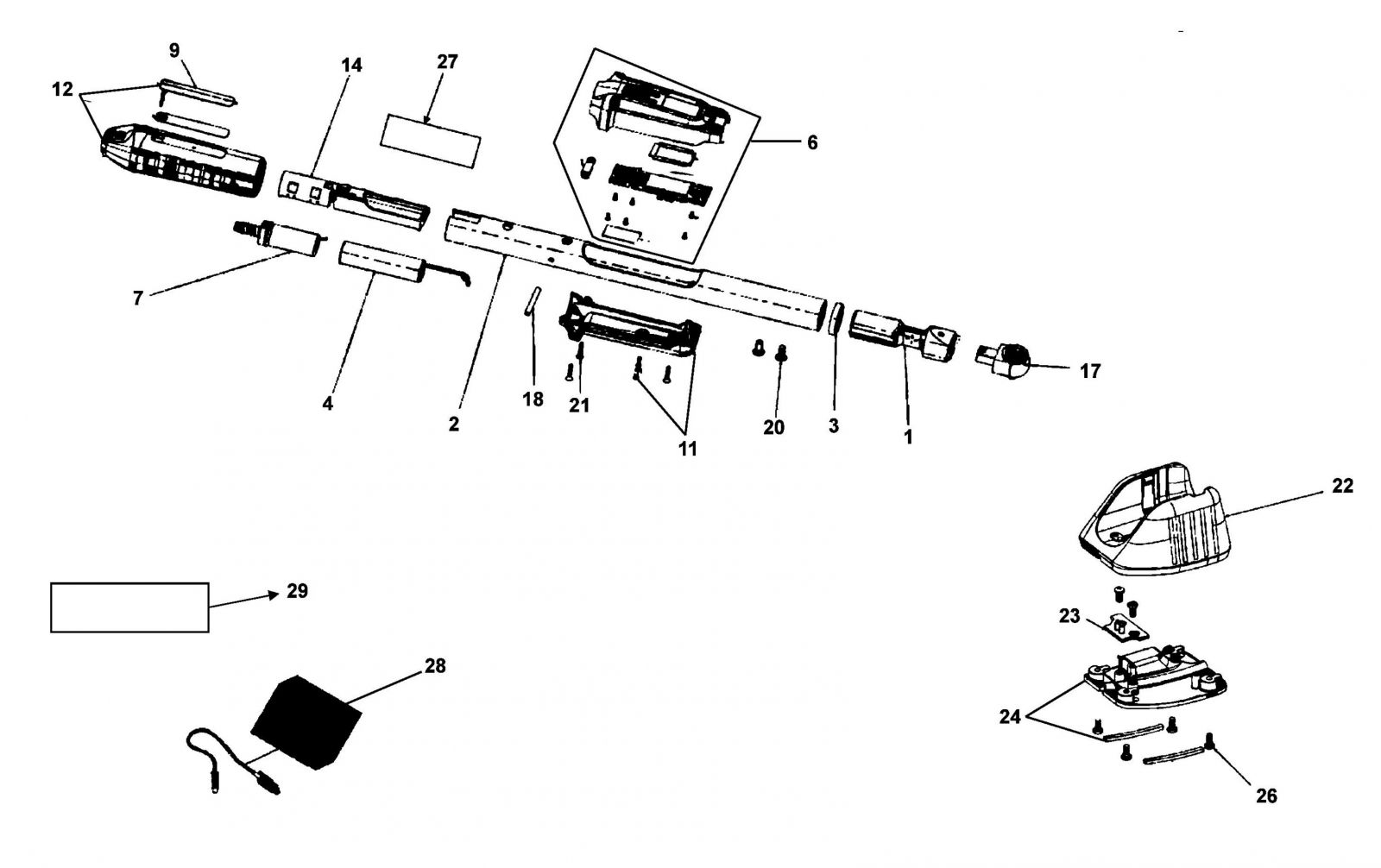 9
12
14
27
6
7
4
2
18
21
11
20
3
1
17
22
29
23
28
24
26