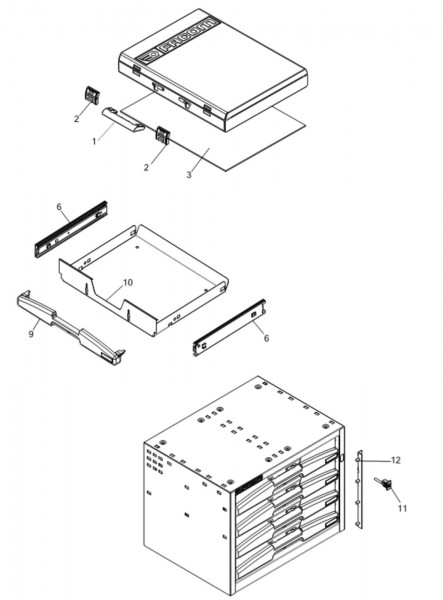 FACOM

2
1
2
3
6
10
9
6
12
11