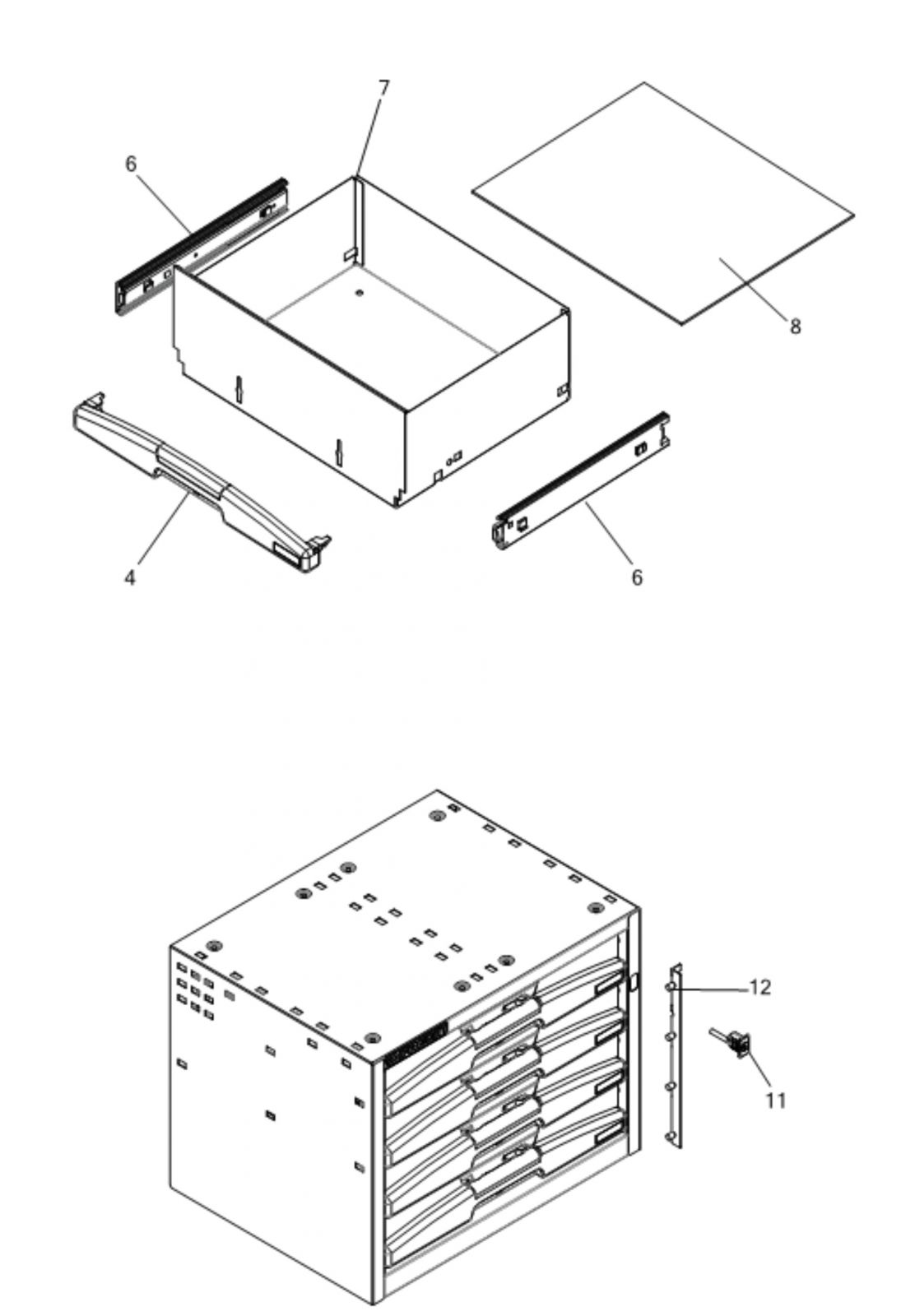 7
6
8
4
6
12
11