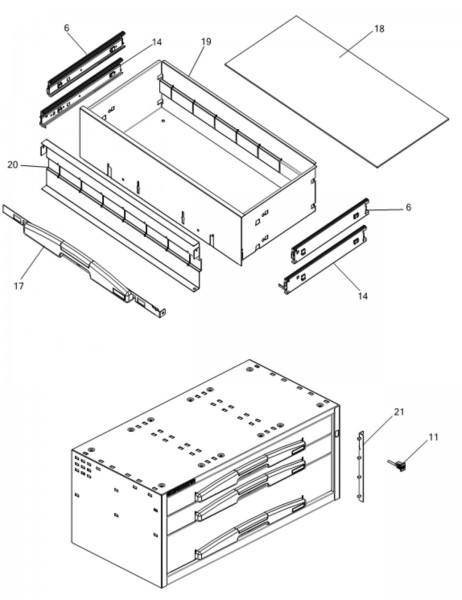 6
14
19
18
20
6
17
14
21
11