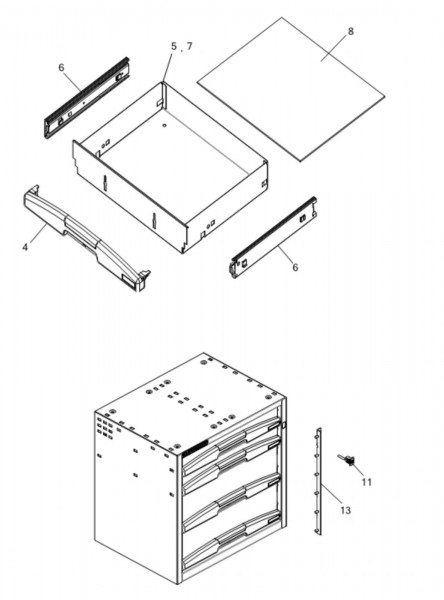 6

5 , 7

8

4

6

11

13