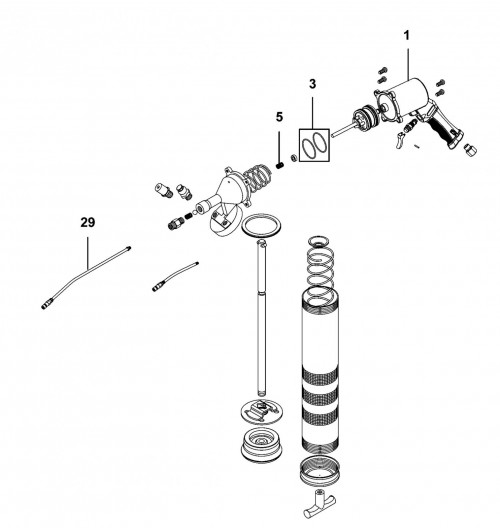 1
3
5
29