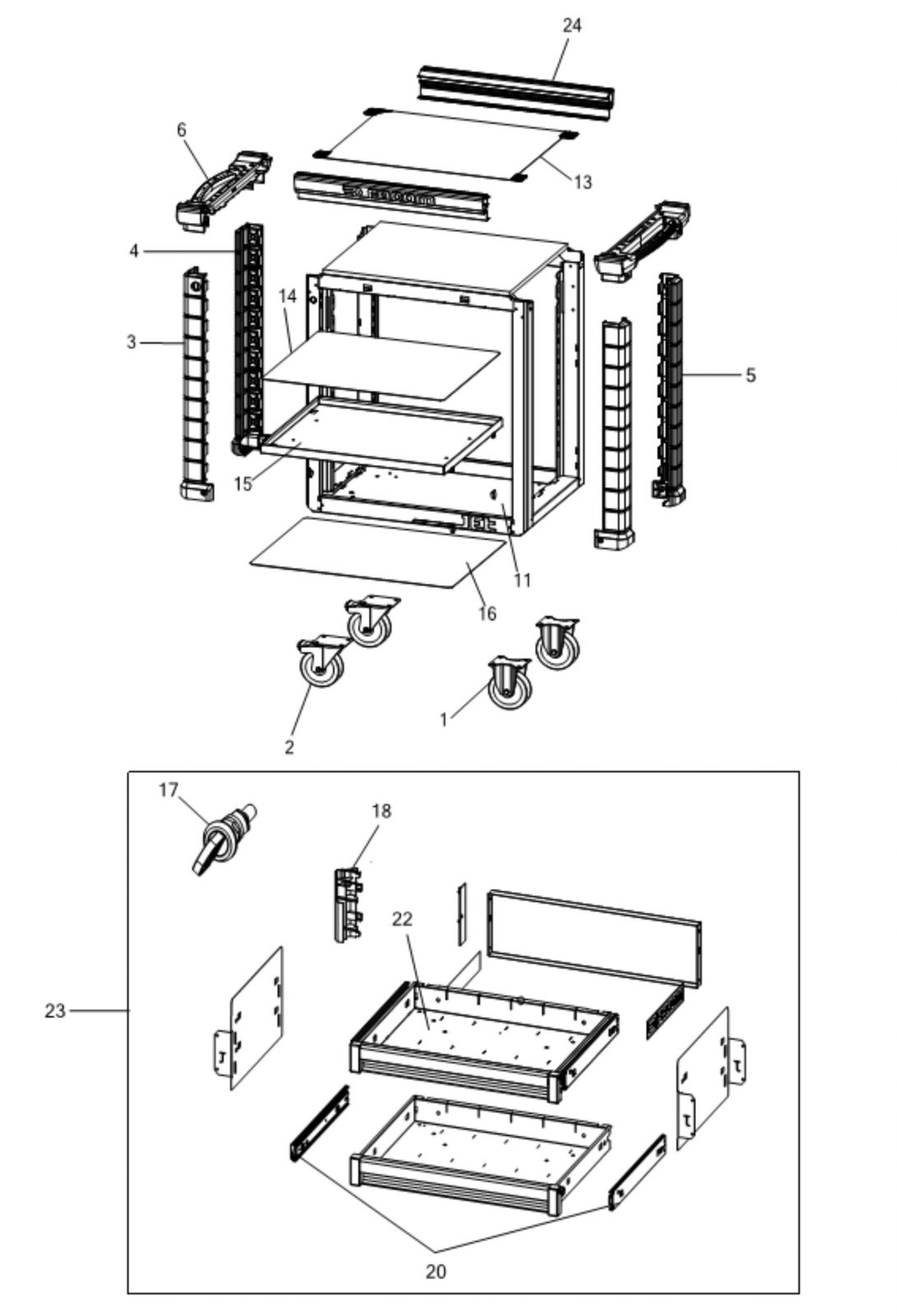 24
6
13
4
14
3
5
15
11
16
1
2
17
18
22
23
20