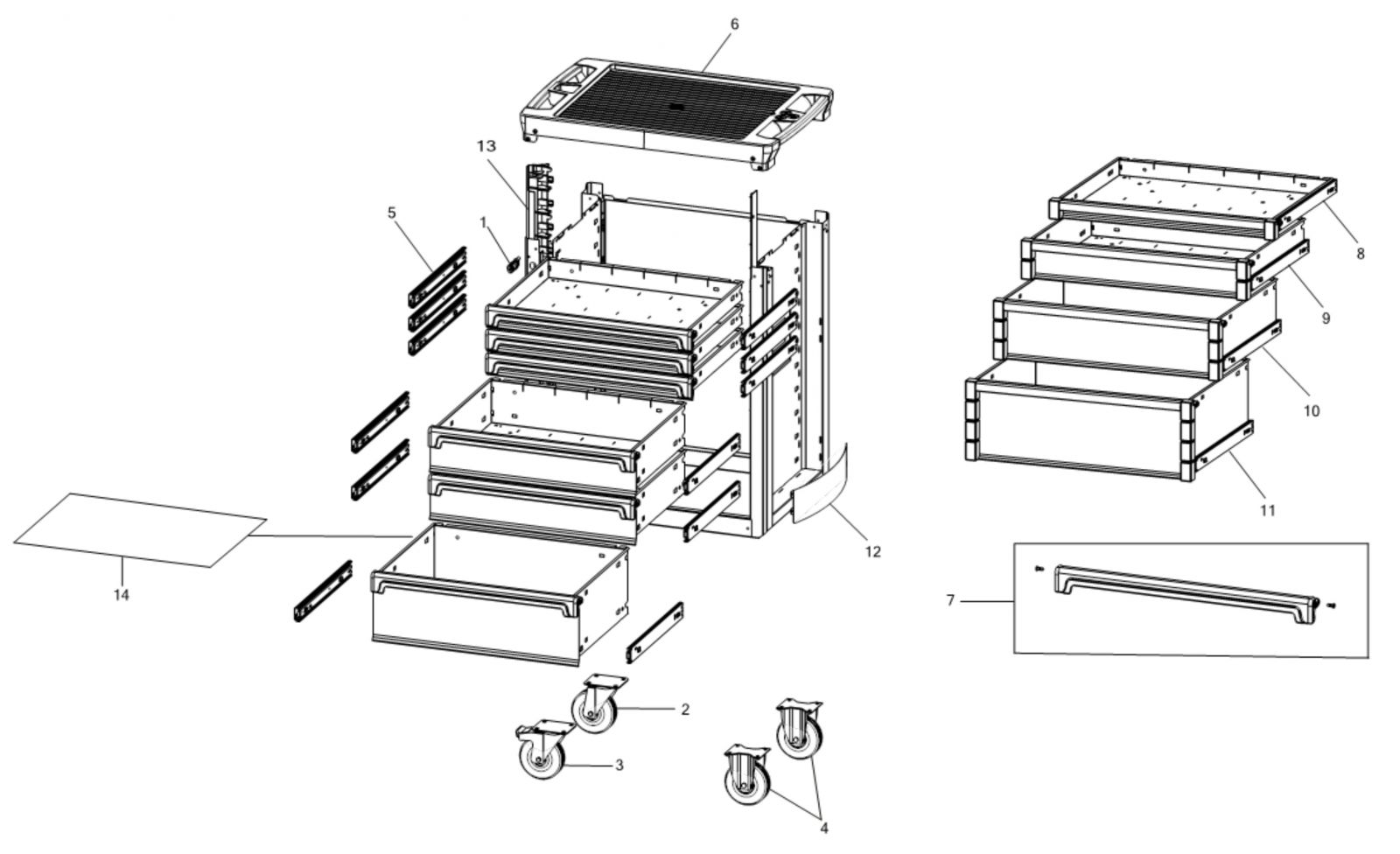 6
13
5
1
8
9
10
11
12
14
7
2
3
4