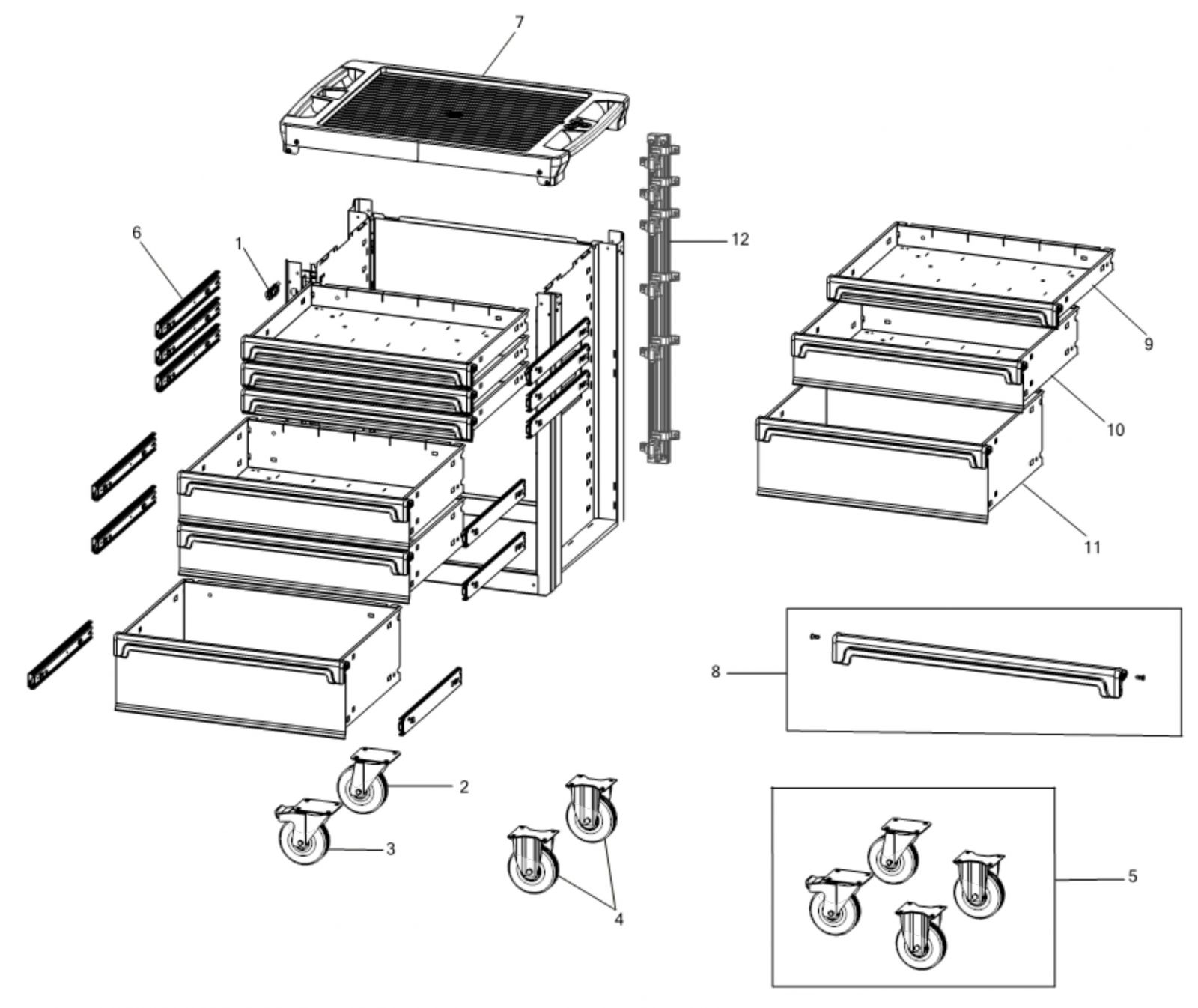 7
6
1
12
9
10
11
8
2
3
4
5