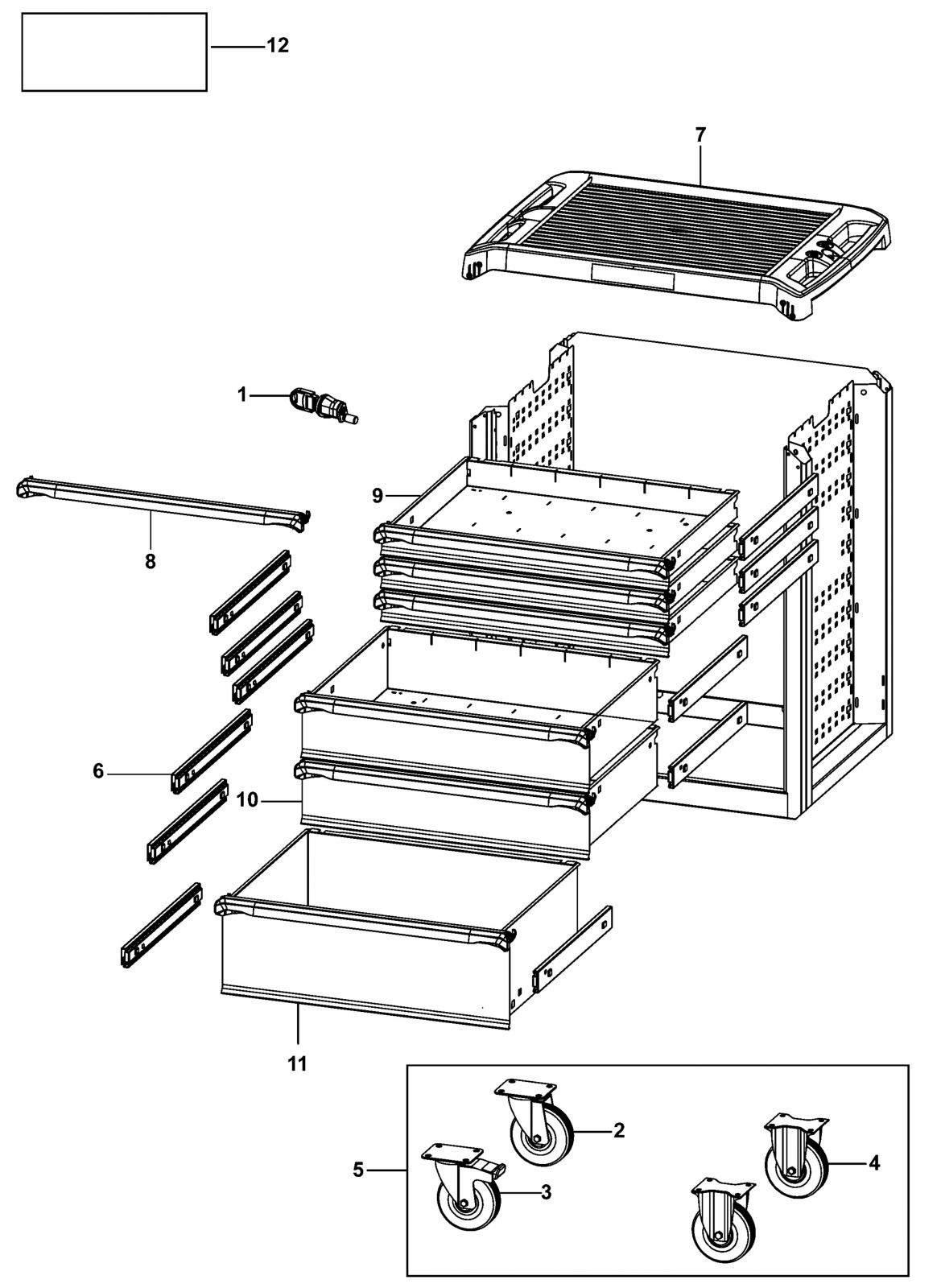 12
7
1
9
8
6
10
11
2
5
3
4