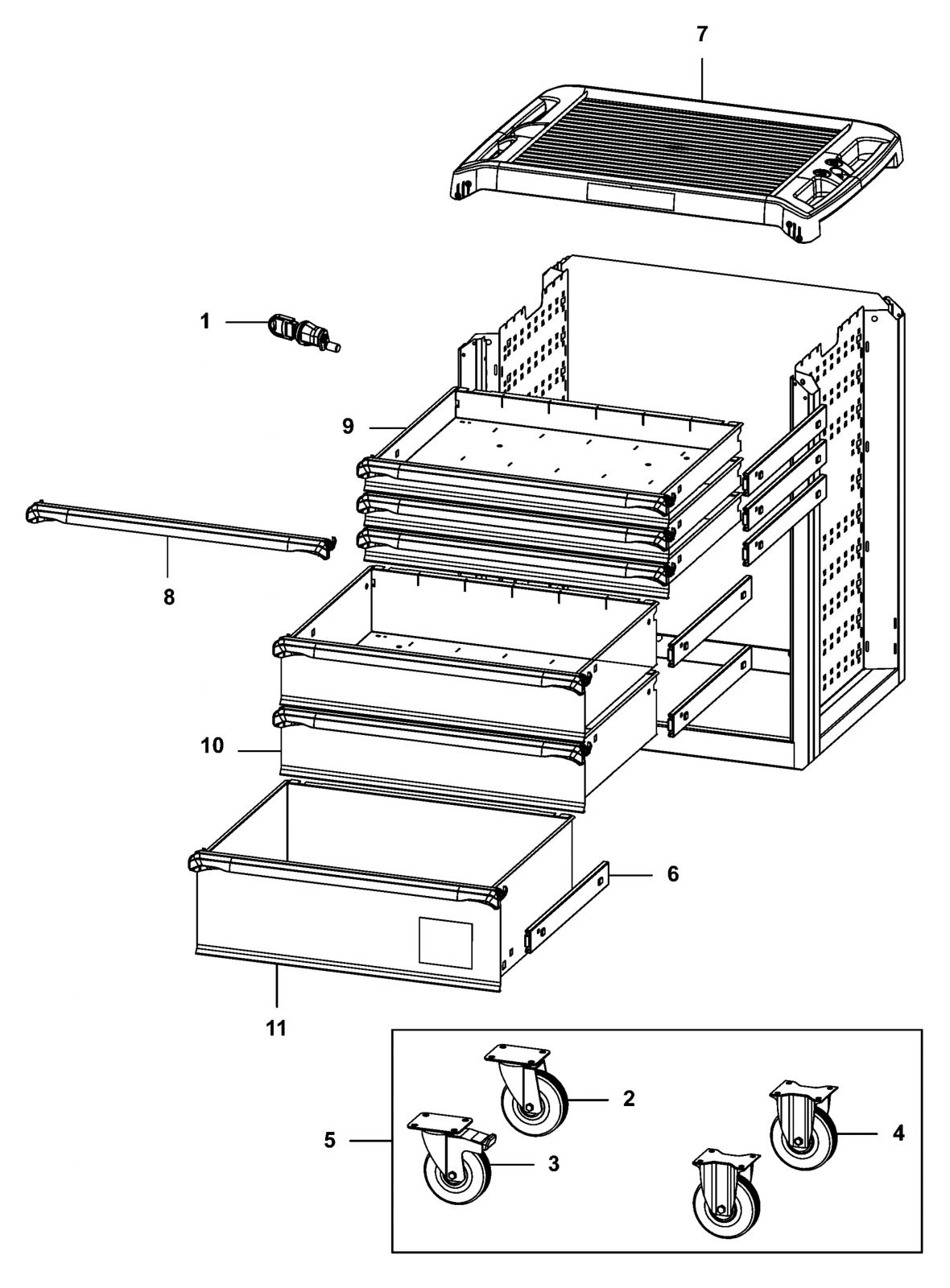 7

1

9

8

10

6

11

2

5

3

4