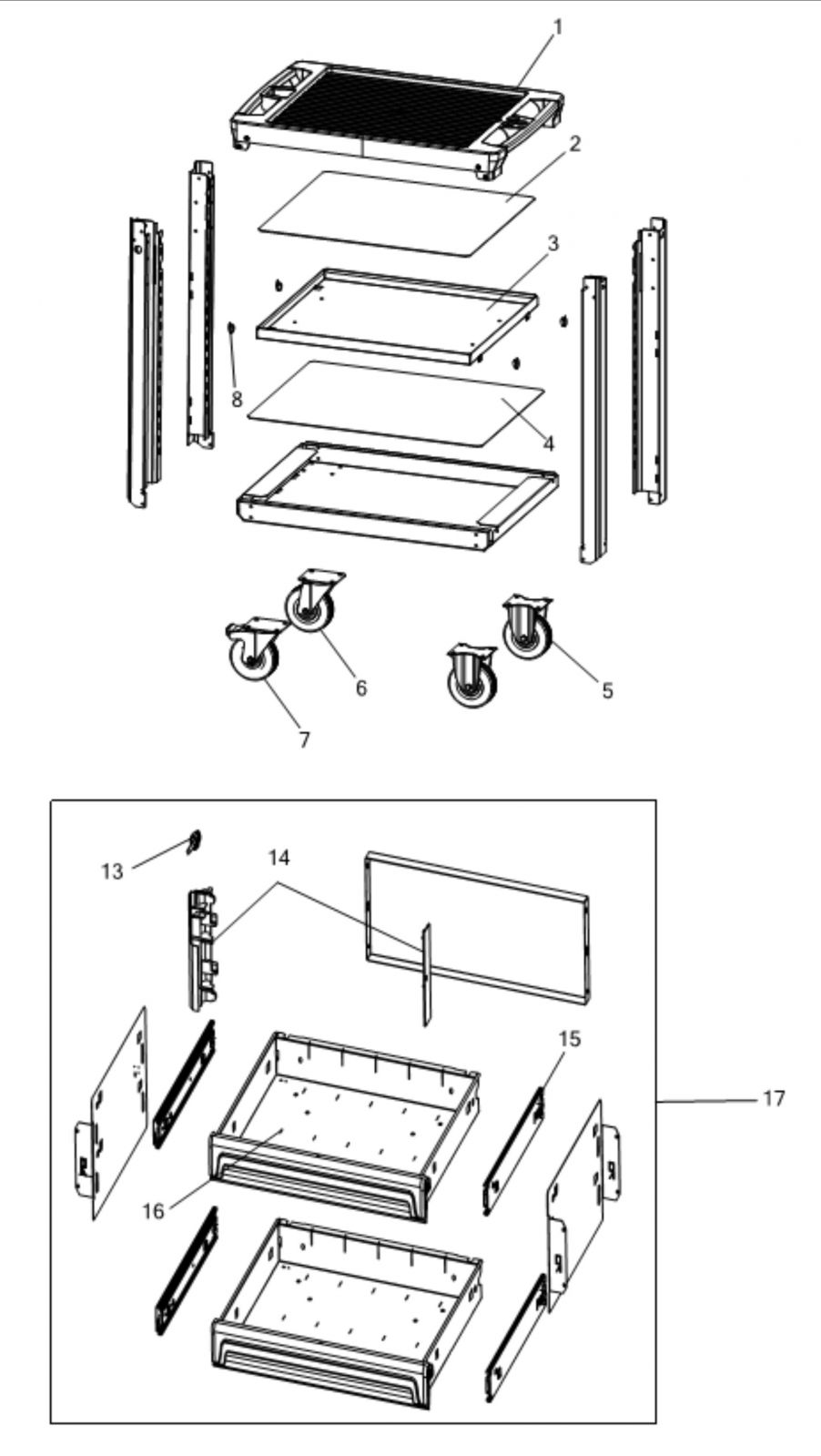 1
2
3
8
4
6
5
7
13
14
15
17
16