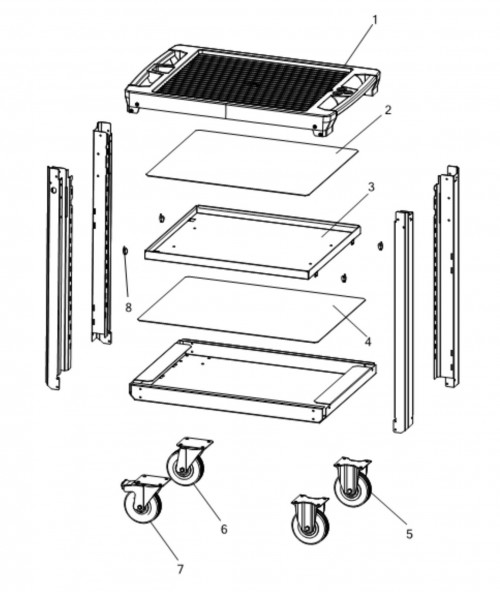 1
2
3
8
4
6
5
7