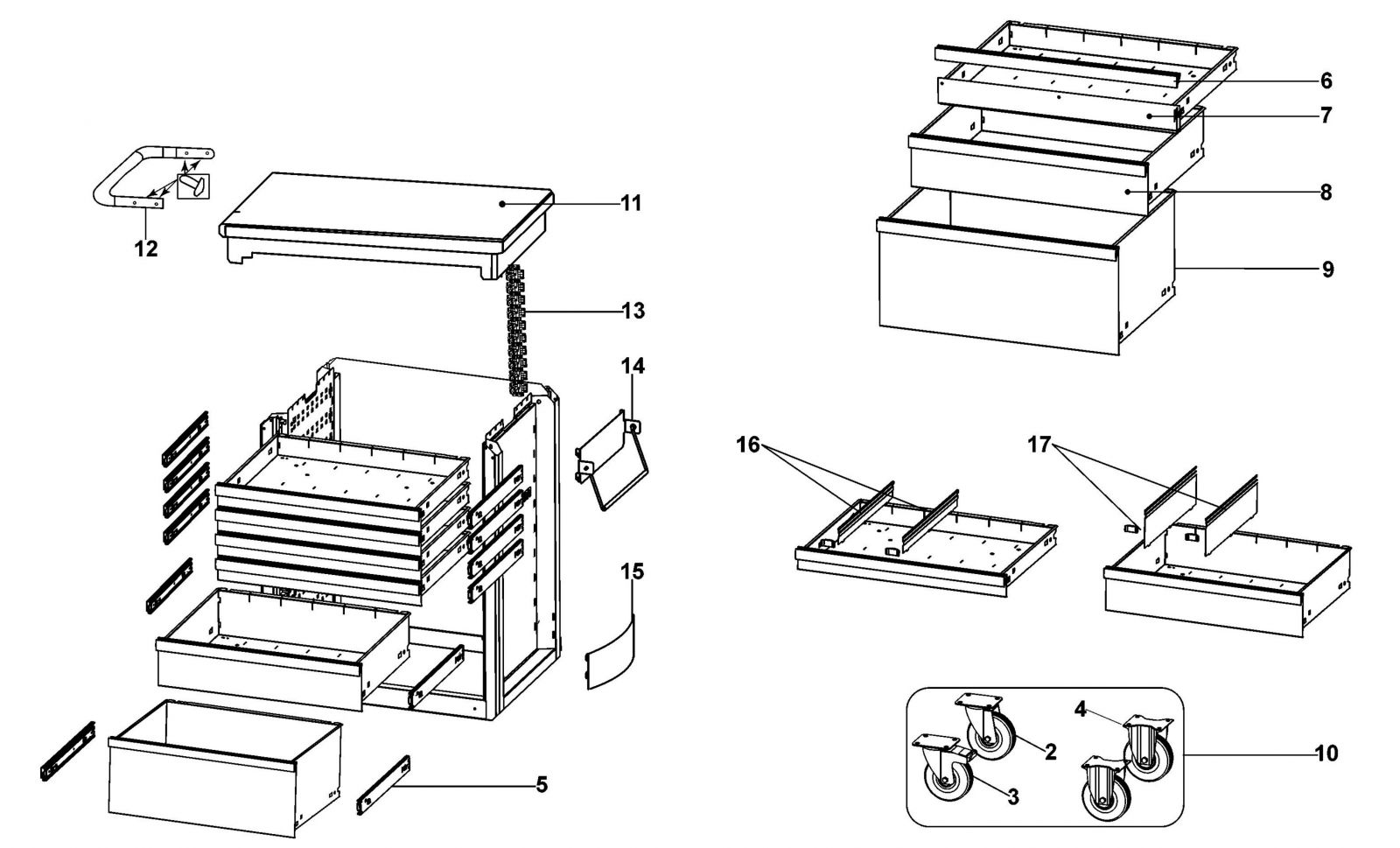 12

11

13

14

15

5

6

7

8

9

16

17

4

2

3

10