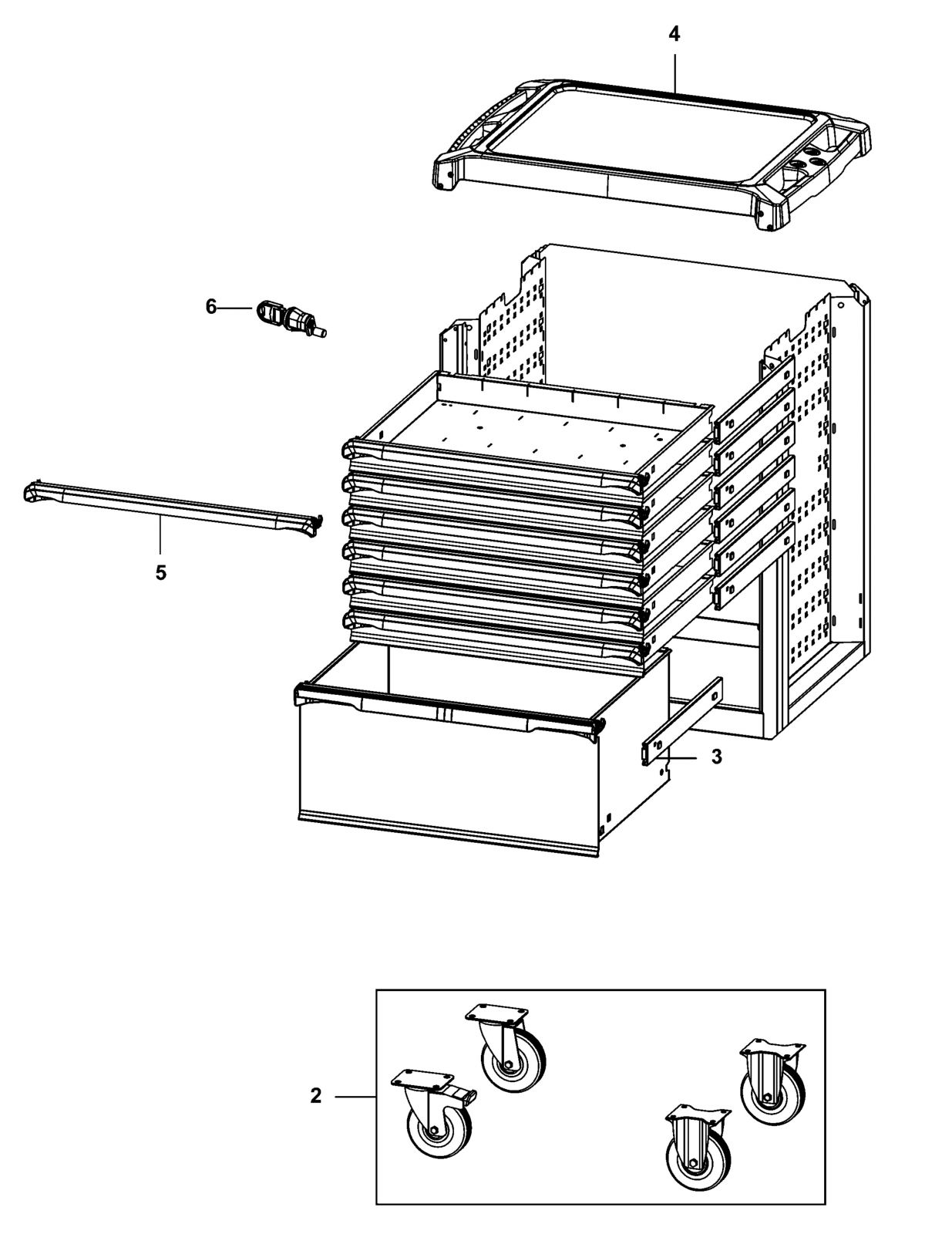 4

6

5

3

2