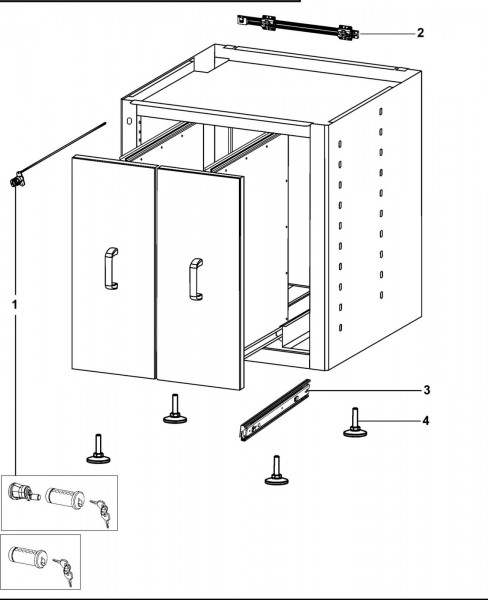 2

1

3

4