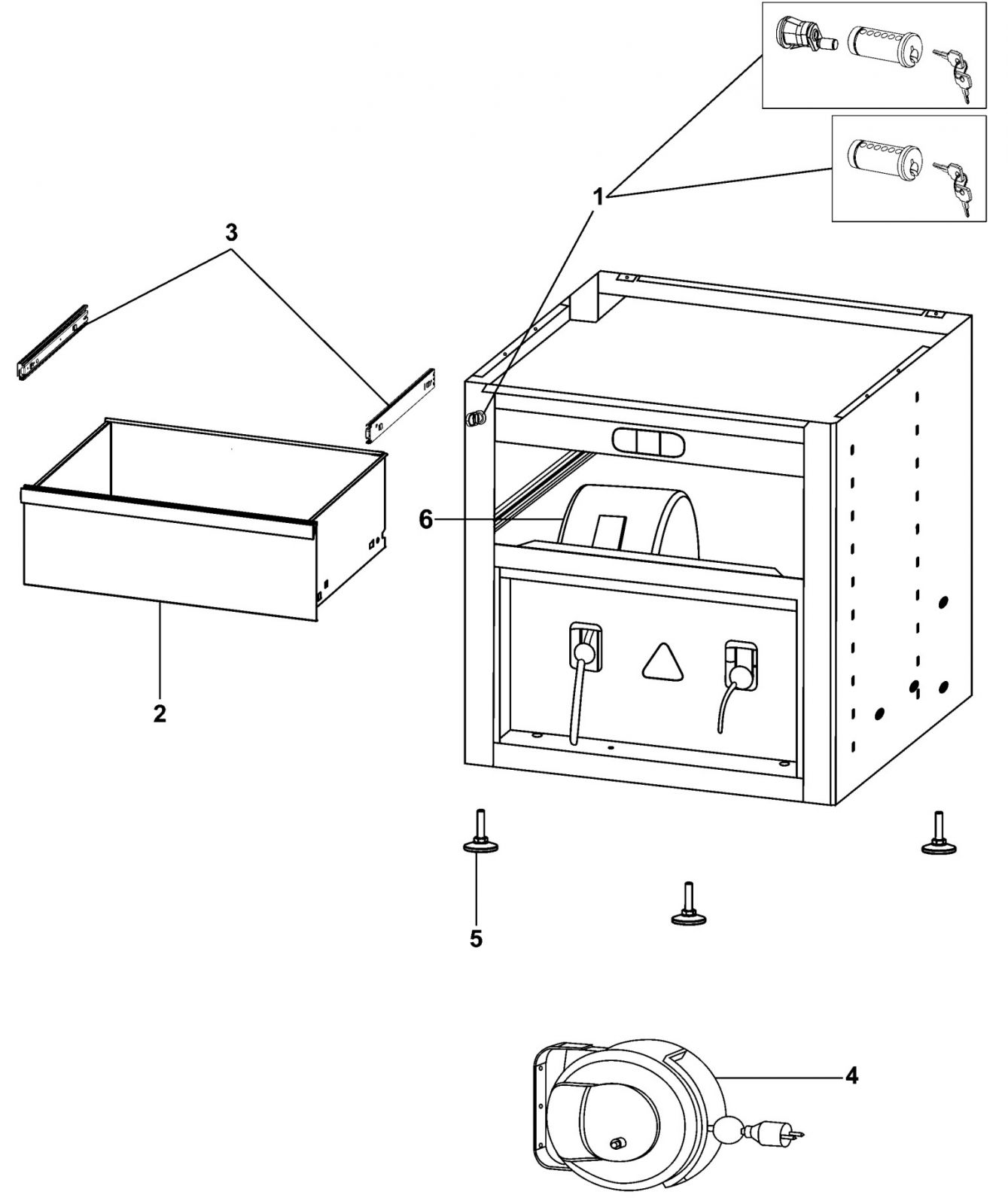 1
3
6
2
5
4