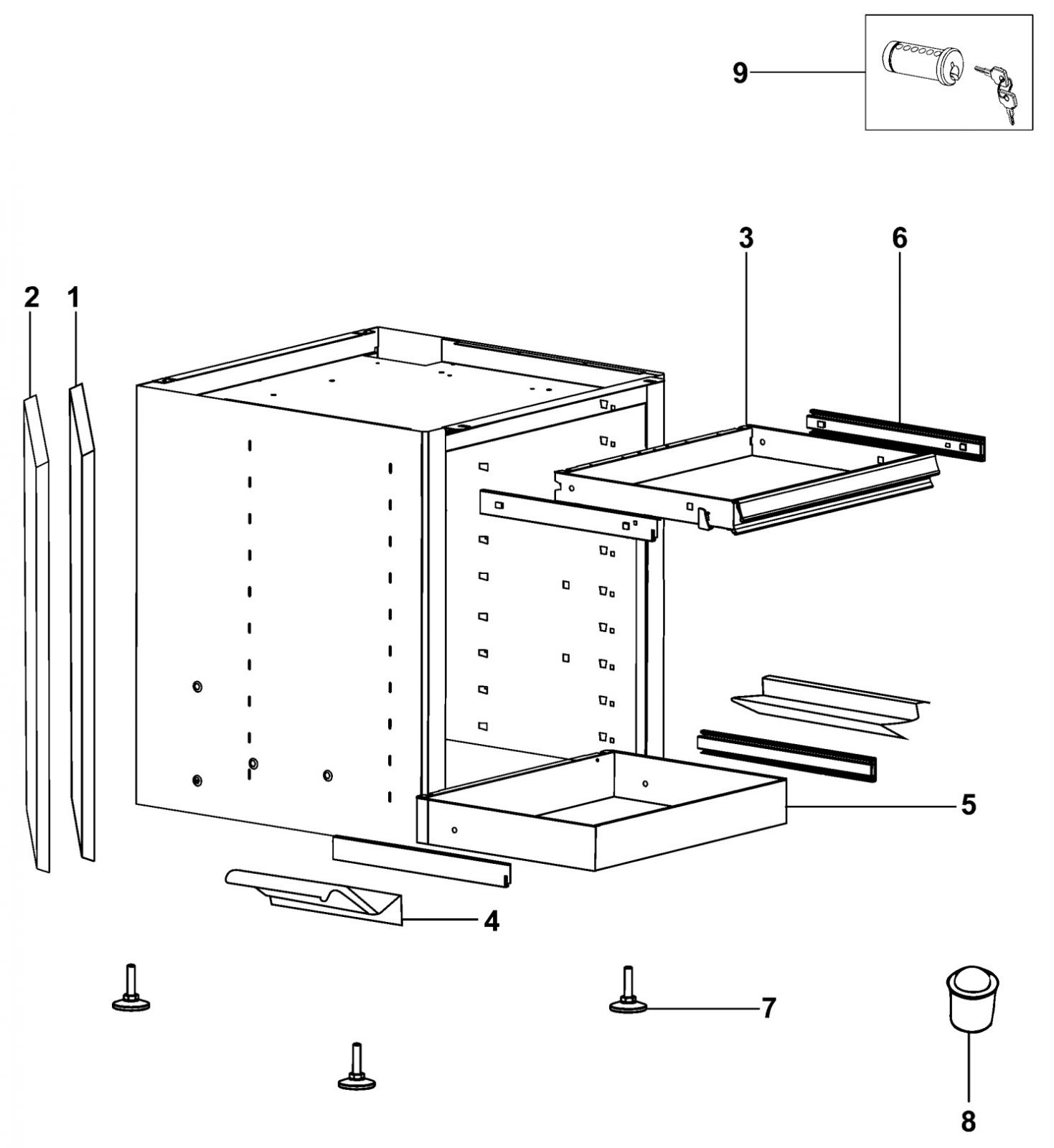 9

3

6

2

1

5

4

7

8