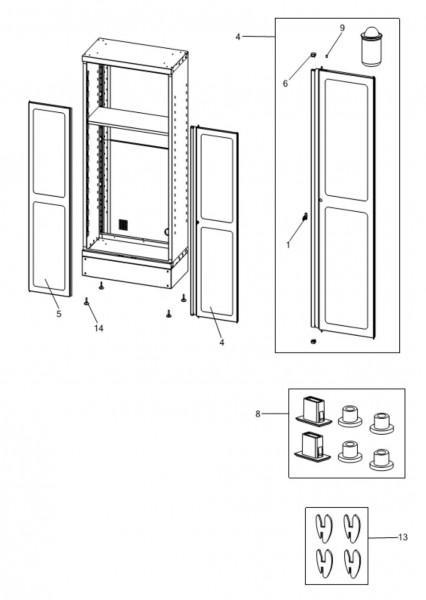 4
9
6
1
5
14
4
8
13