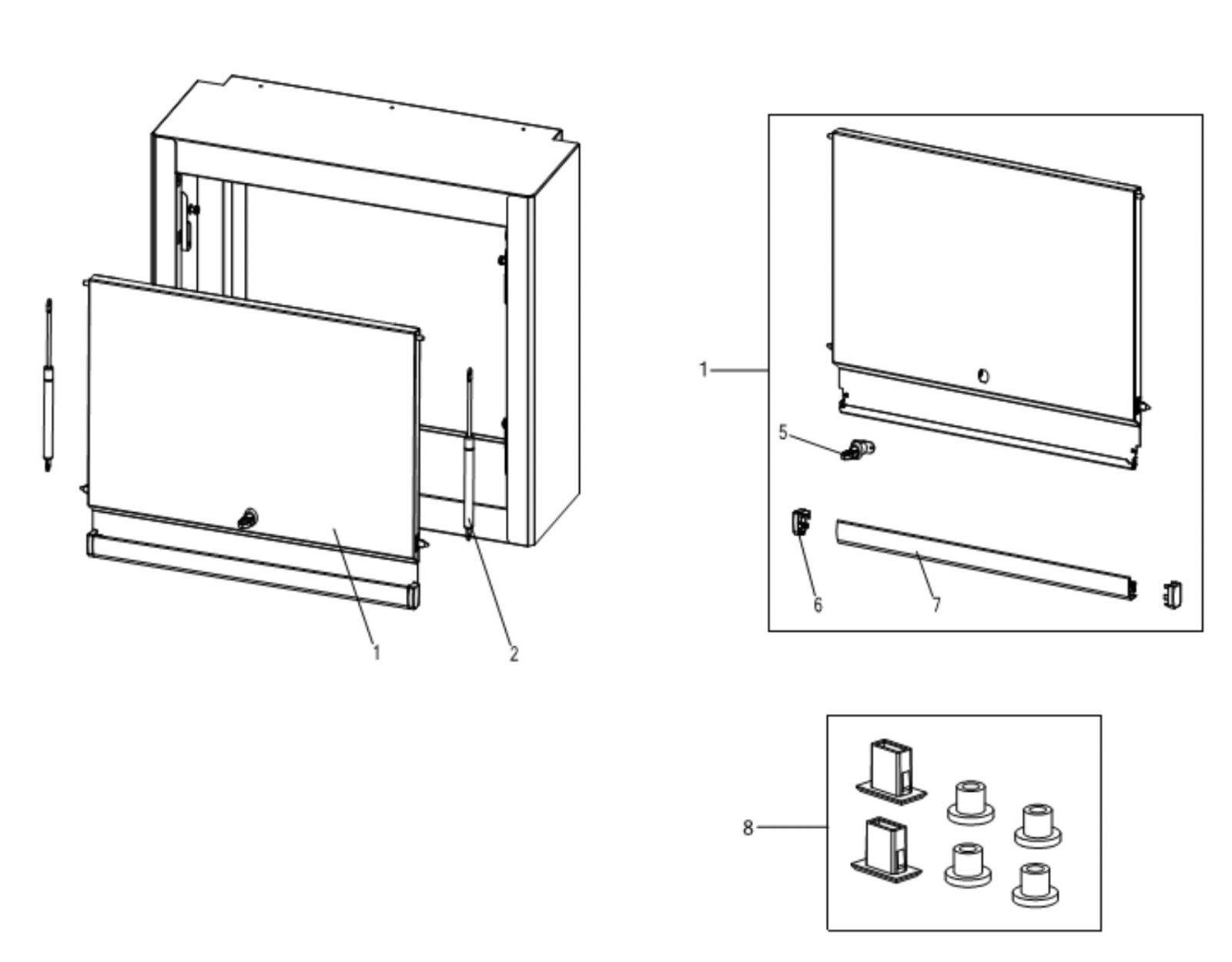 1
2
1
5
6
7
8