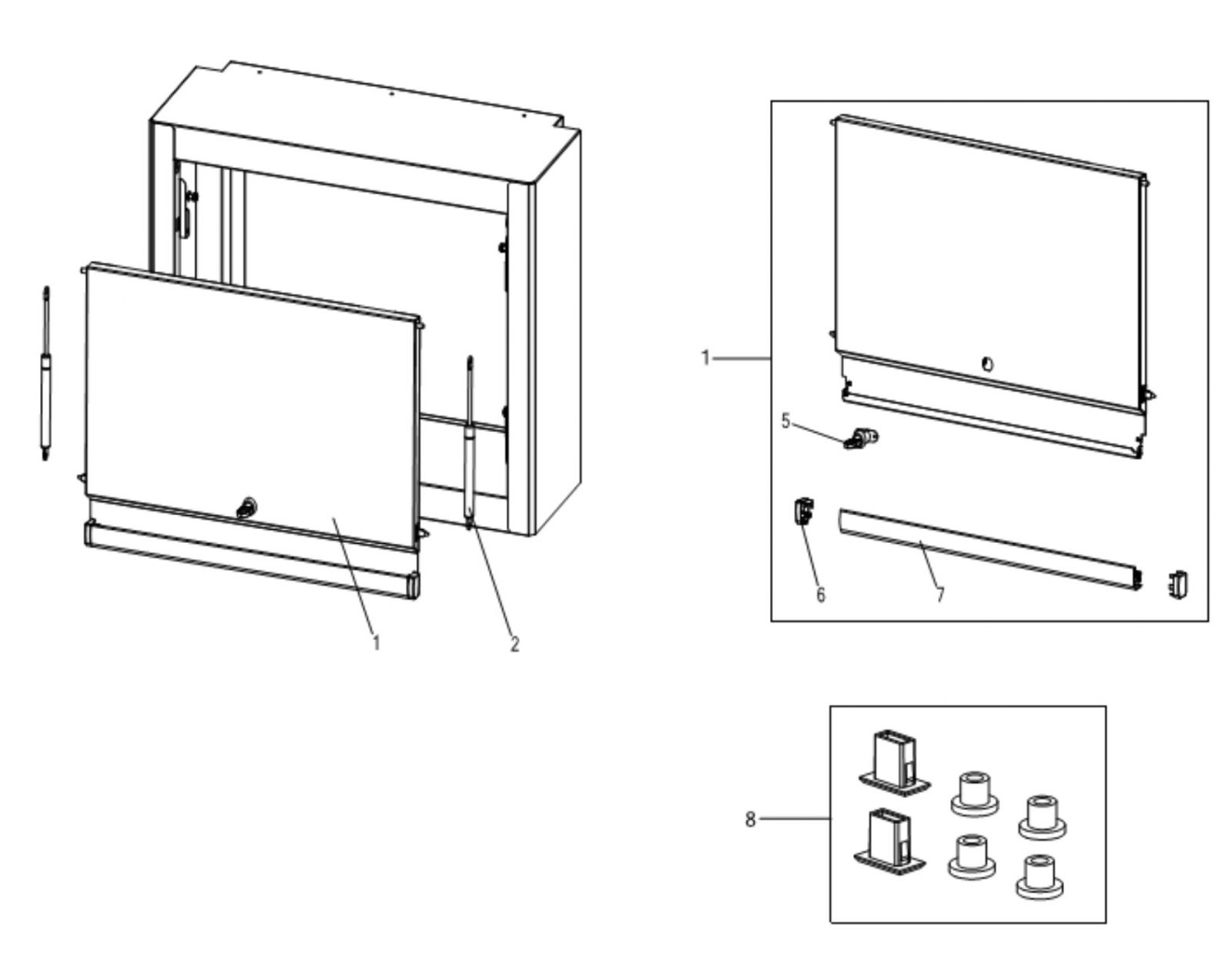 1
2
1
5
6
7
8