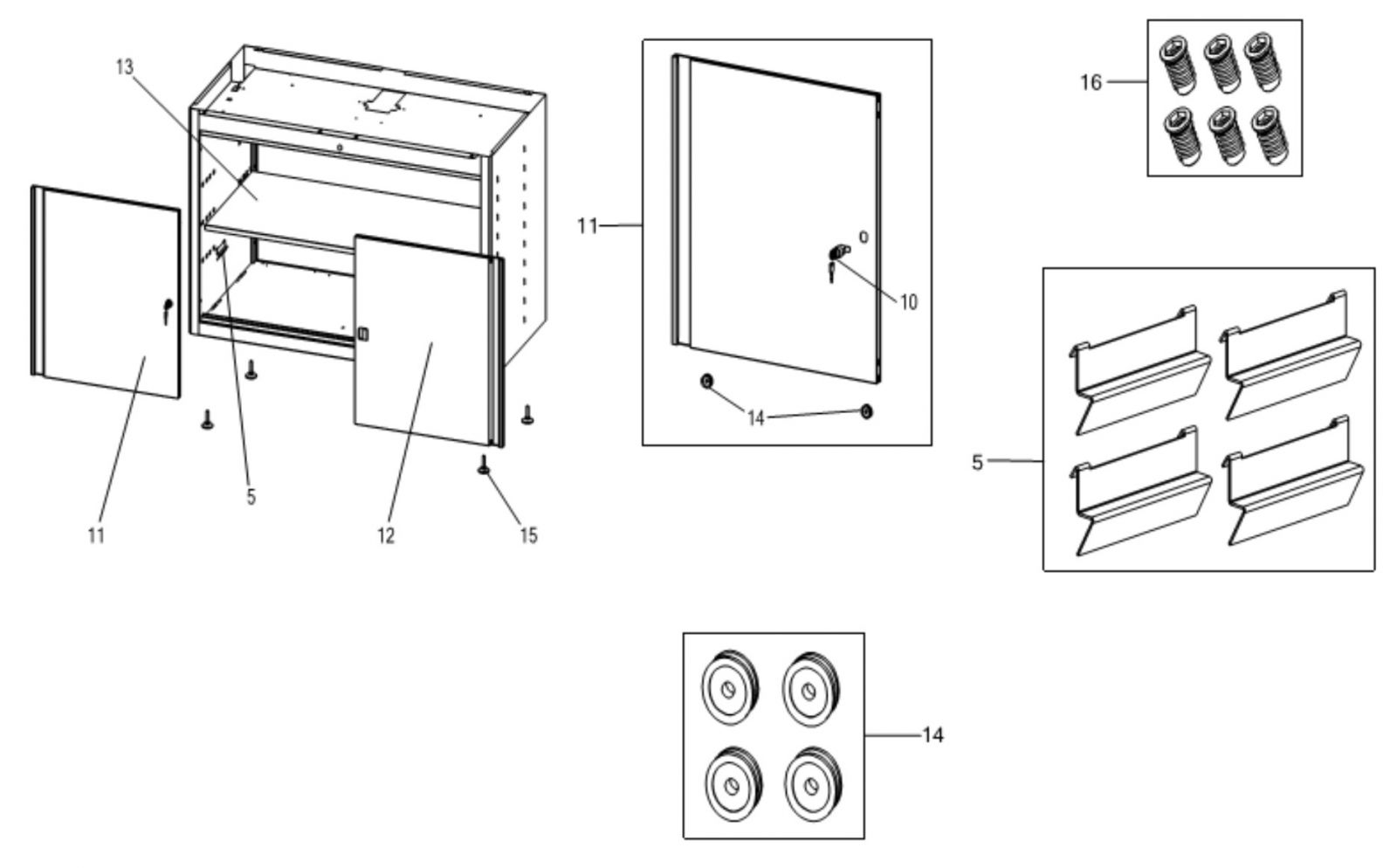 13
11
5
12
15
11
10
14
16
5
14