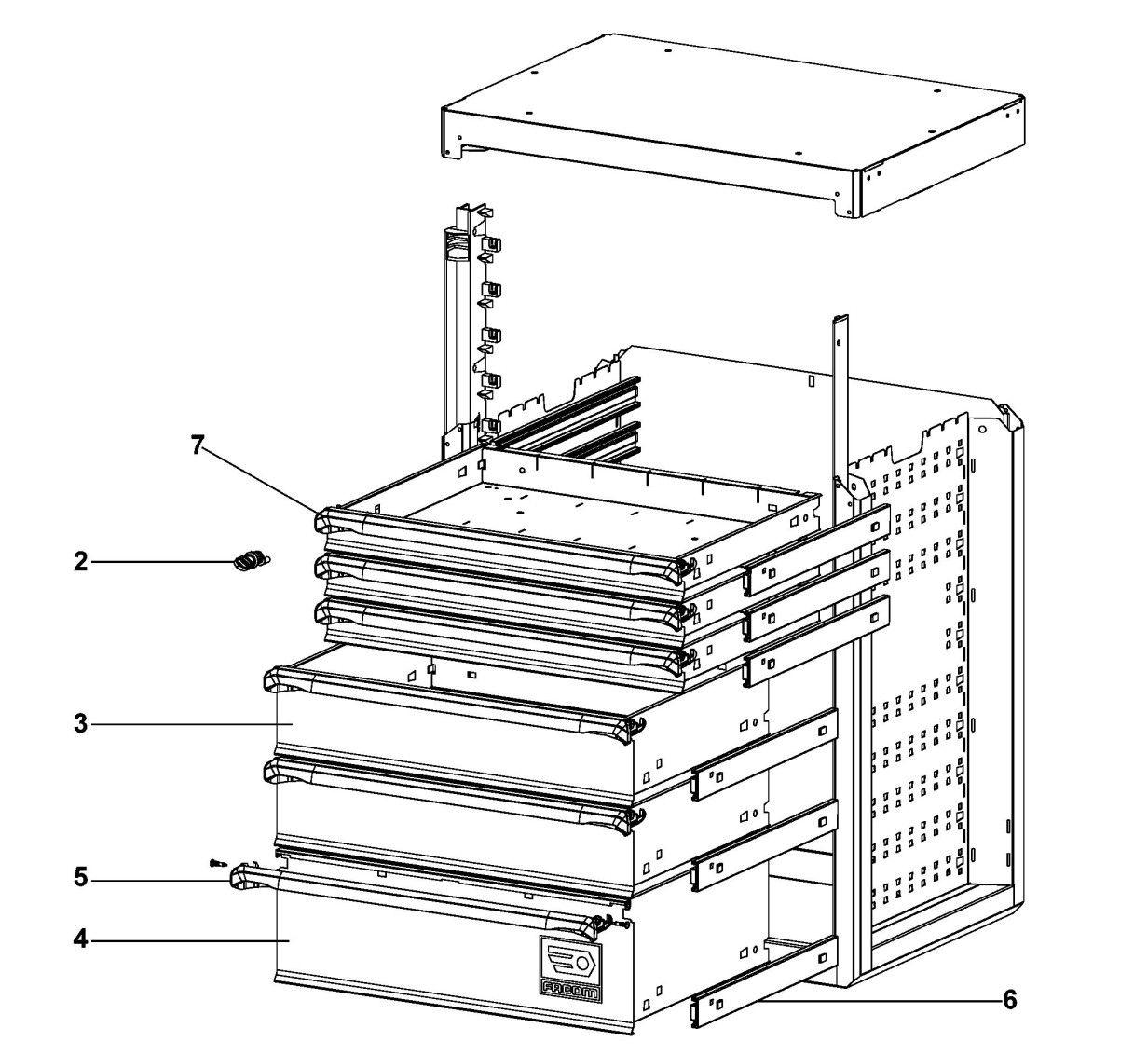 7

2

3

5

4

FACOM

6