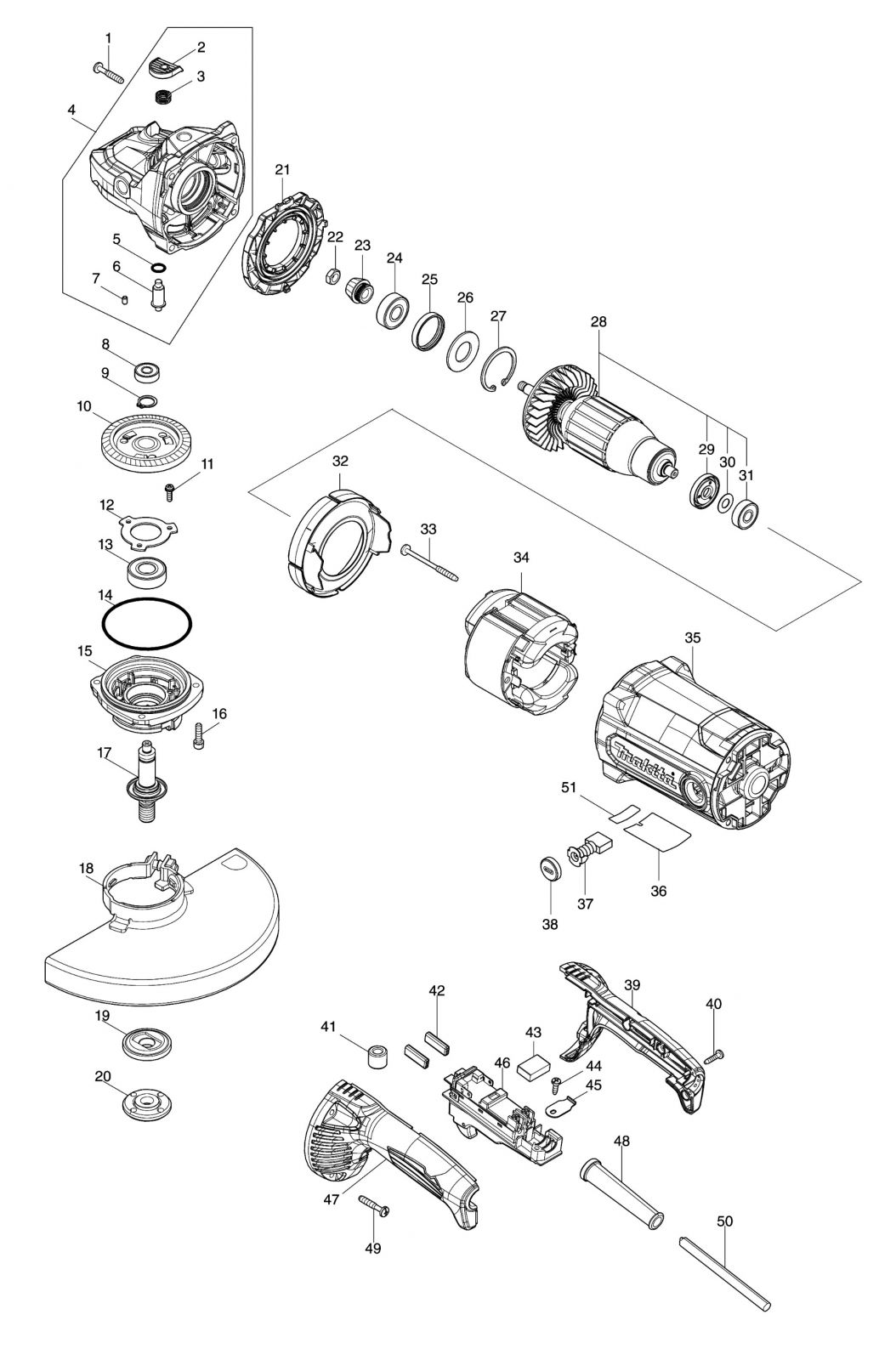 1
2
3
4
5
6
7
8
9
10
11
12
13
14
15
16
17
18
19
20
21
22
23
24
25
26
27
28
29
30
31
32
33
34
35
makita
51
36
37
38
39
40
41
42
43
44
45
46
47
48
49
50