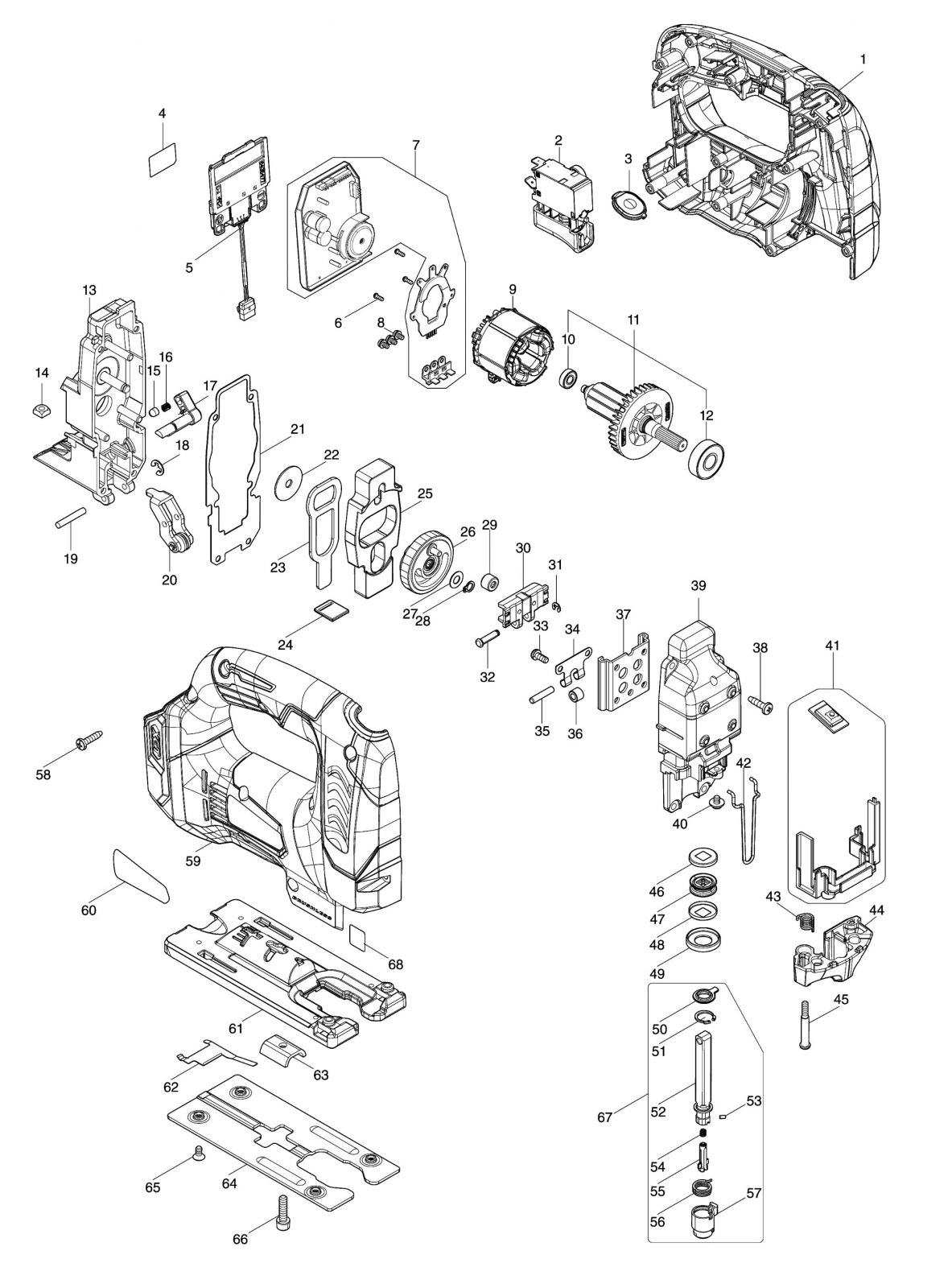 1
2
3
4
5
6
7
8
9
10
11
12
13
14
15
16
17
18
19
20
21
22
23
24
25
26
27
28
29
30
31
32
33
34
35
36
37
38
39
40
41
42
43
44
45
46
47
48
49
50
51
52
53
54
55
56
57
58
59
60
61
62
63
64
65
66
67
68