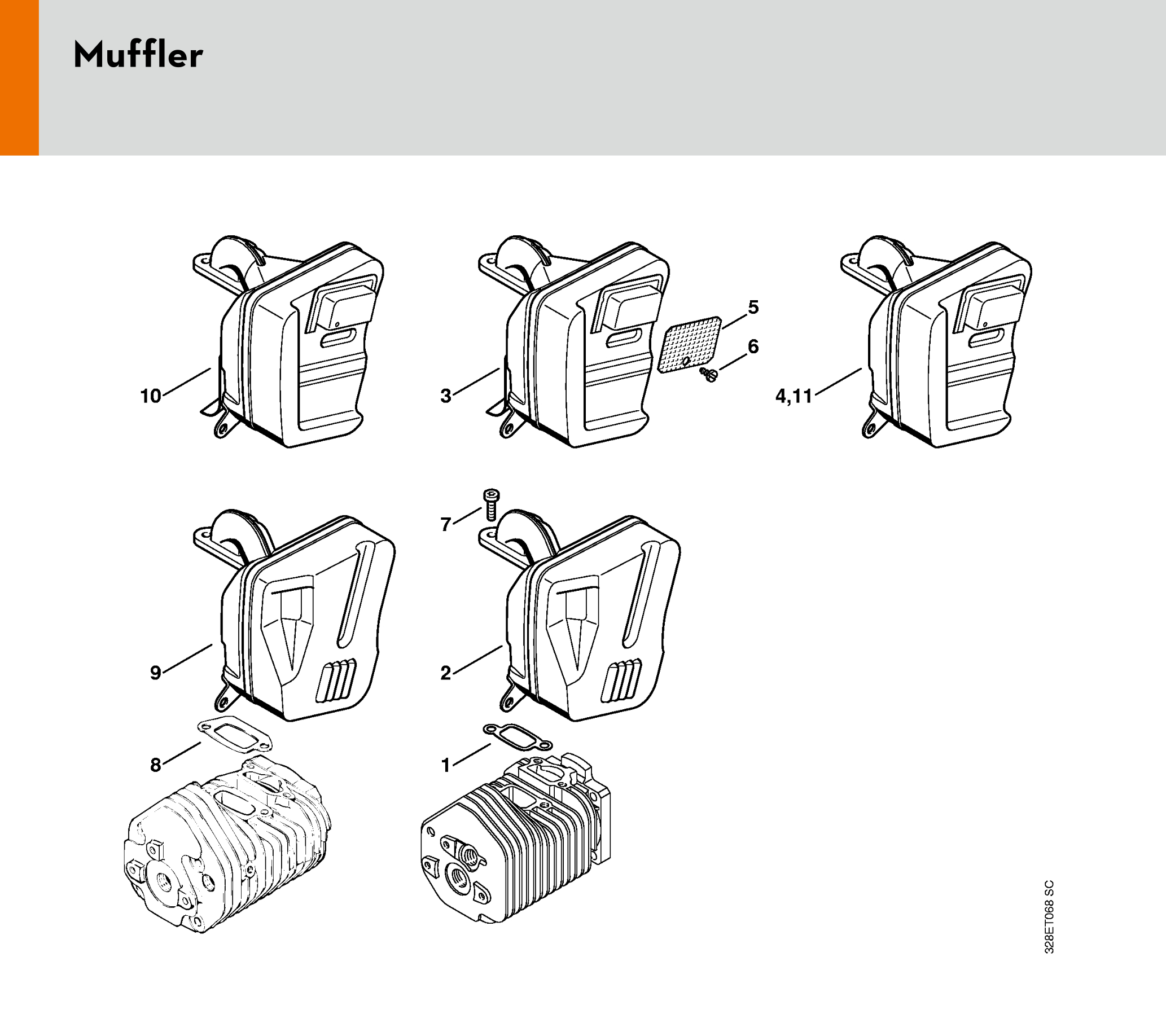 Muffler

10

3

5

6

4,11

7

9

2

8

1

328ET068 SC