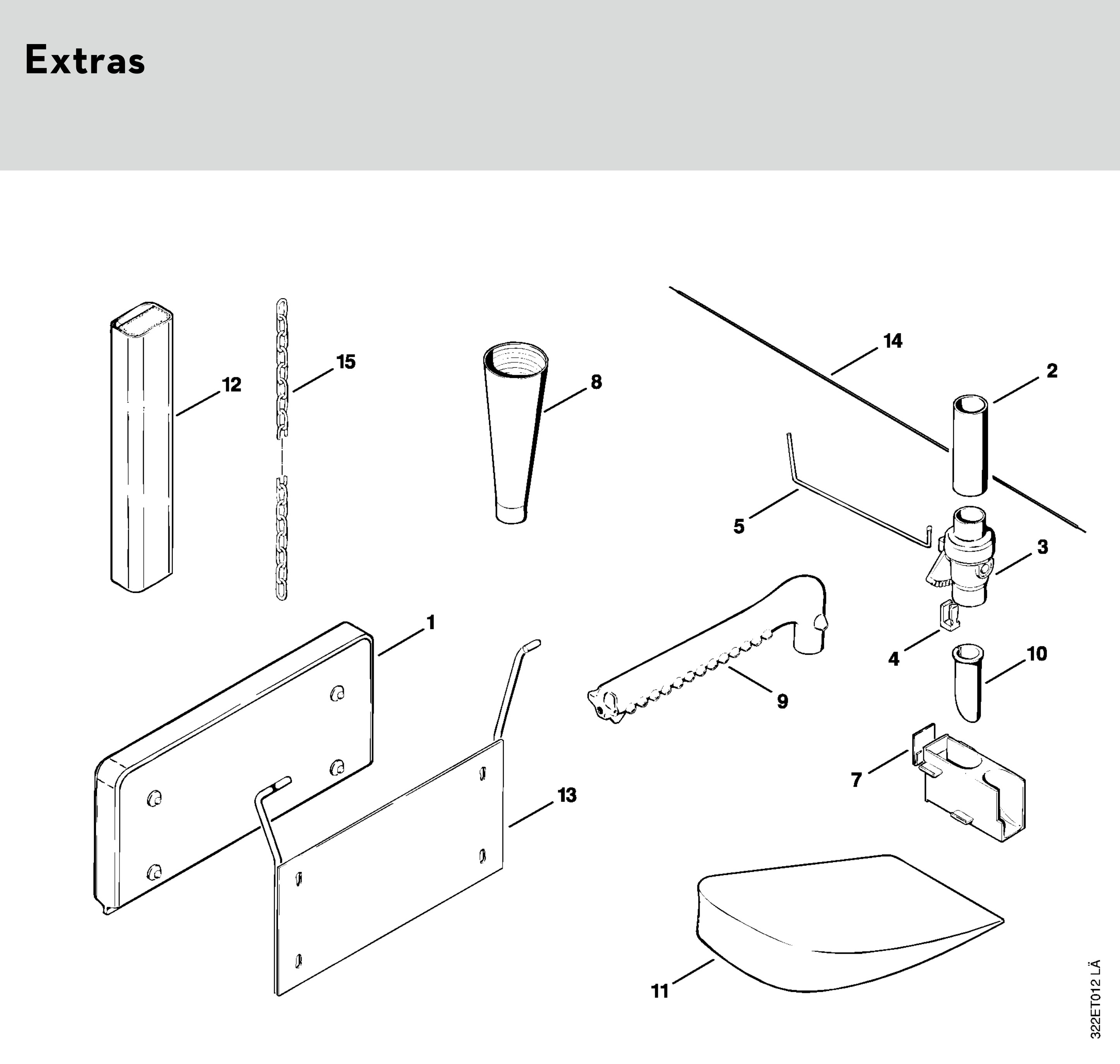 Extras

12
15
8
14
2
5
3
1
9
4
10
7
13
11
322ET012 LÄ