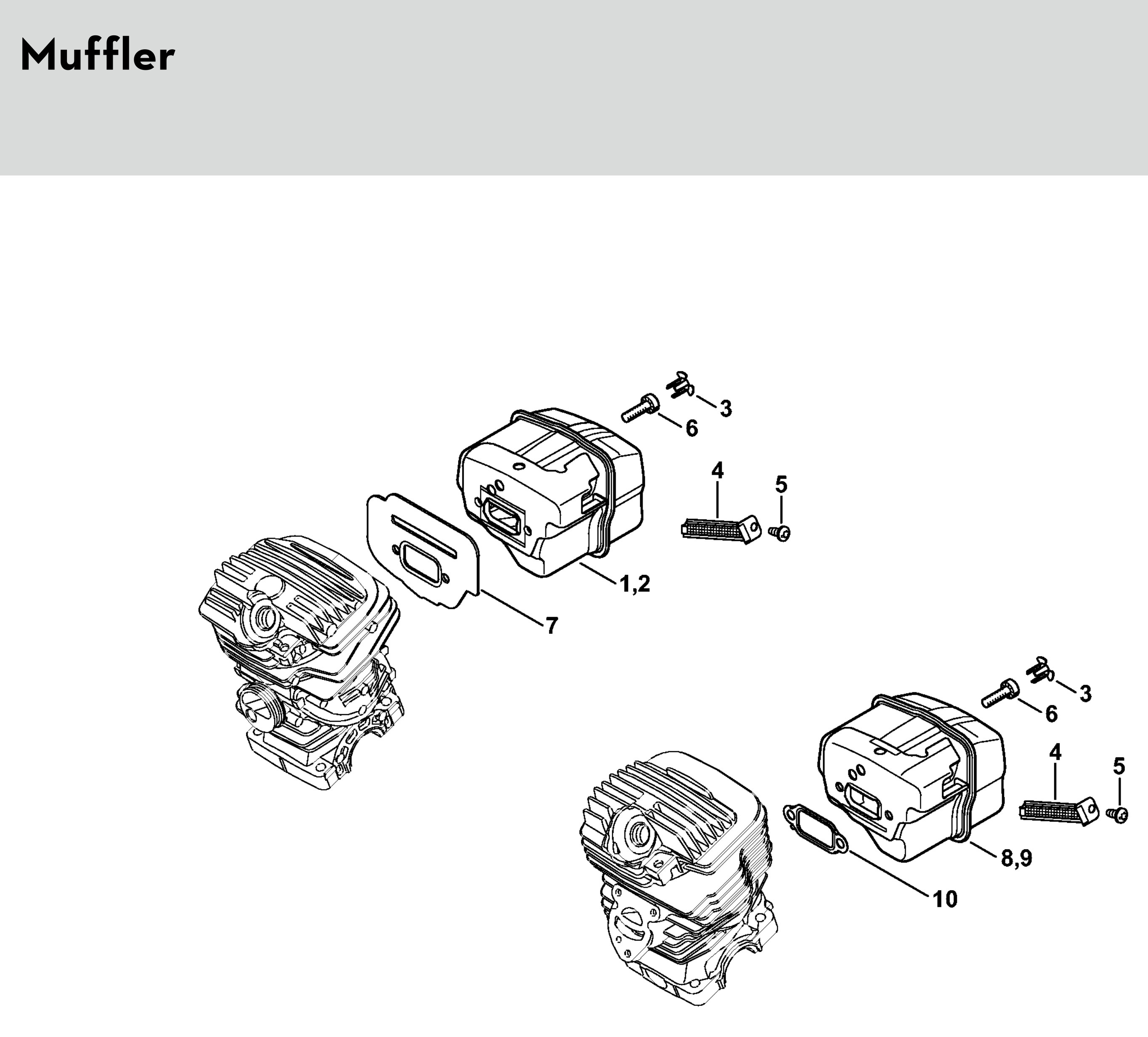 Muffler

3
6
4
5
1,2
7

3
6
4
5
8,9
10