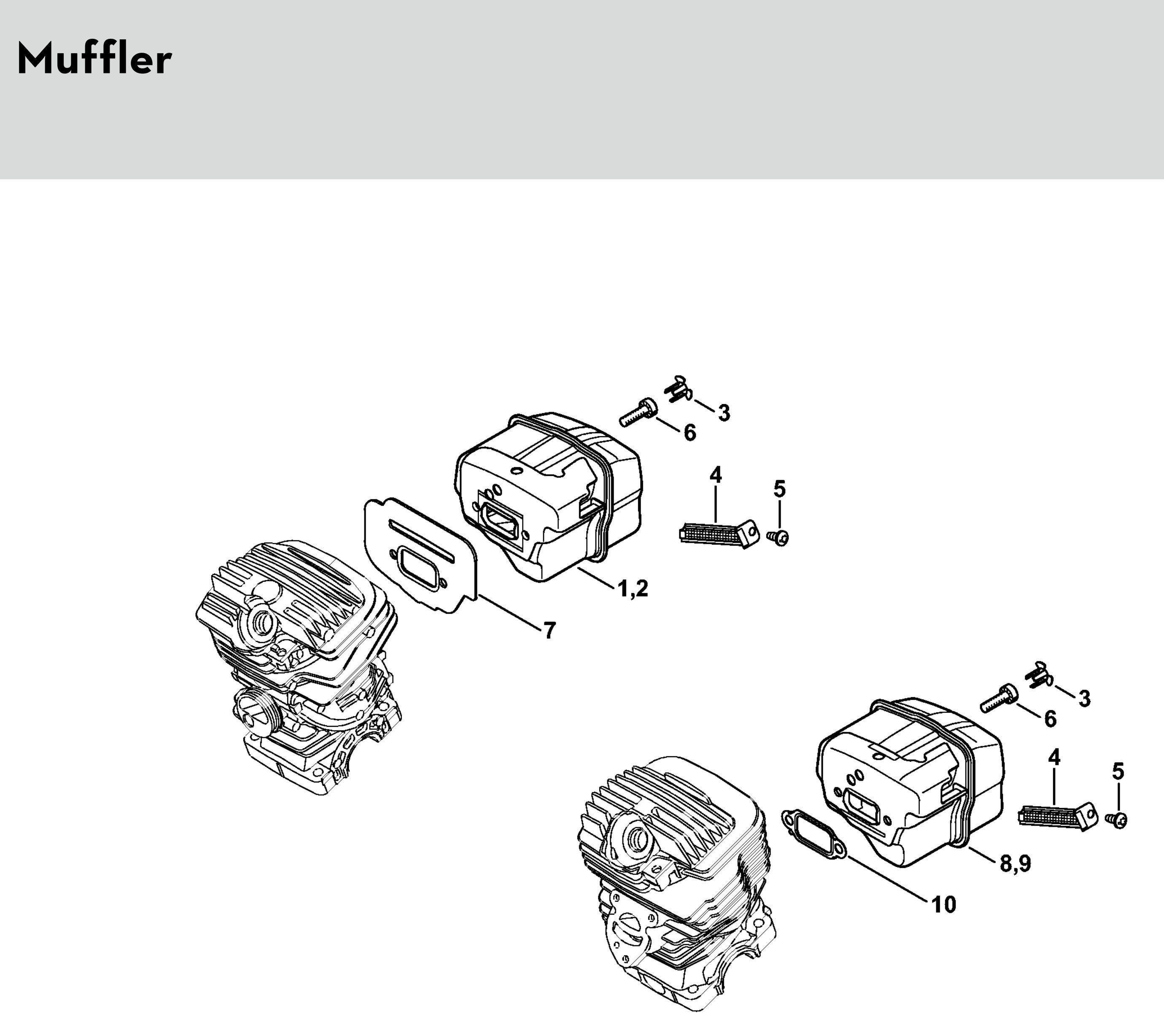 Muffler

3
6
4
5
1,2
7

3
6
4
5
8,9
10