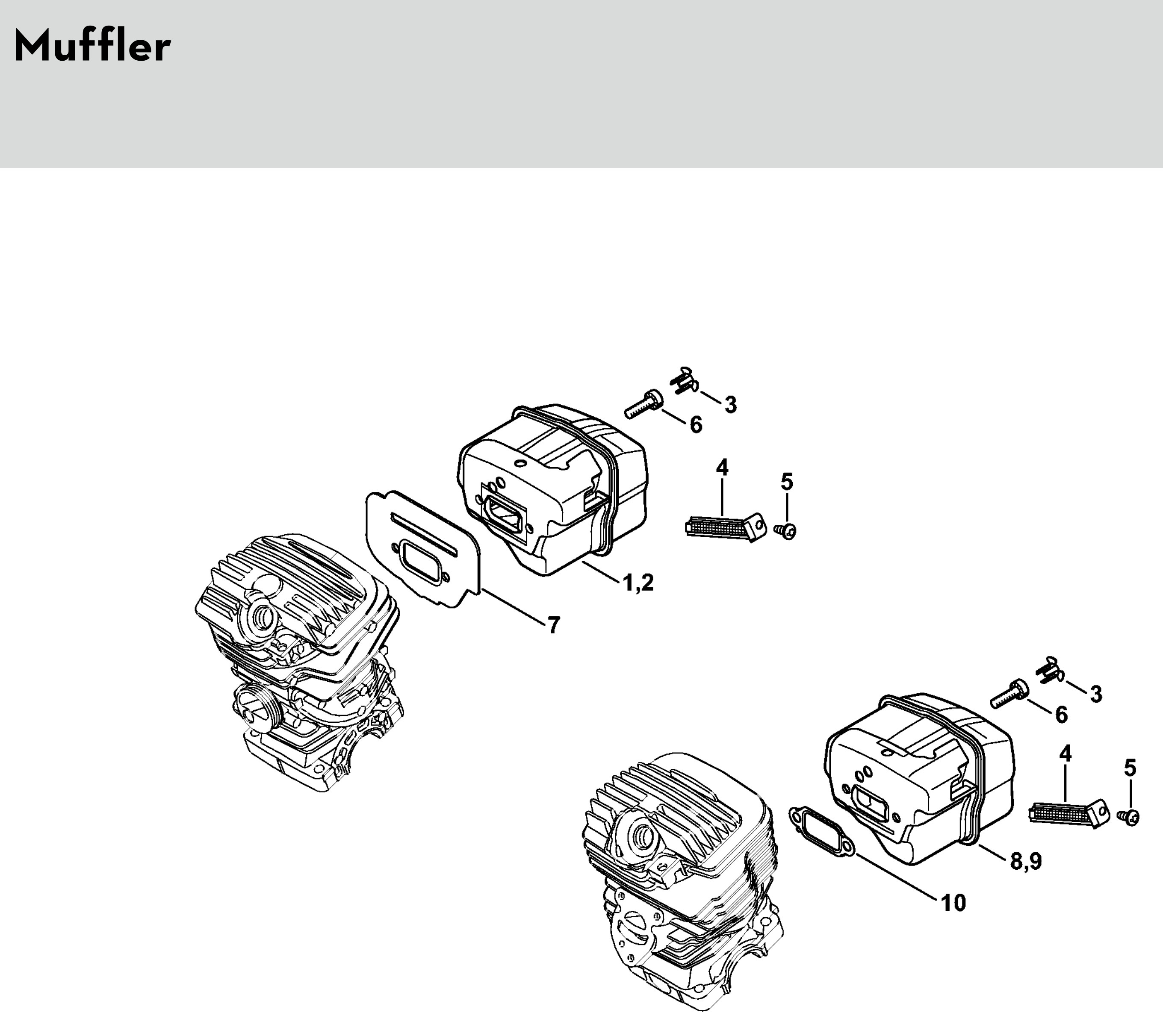 Muffler

3
6
4
5
1,2
7
3
6
4
5
8,9
10