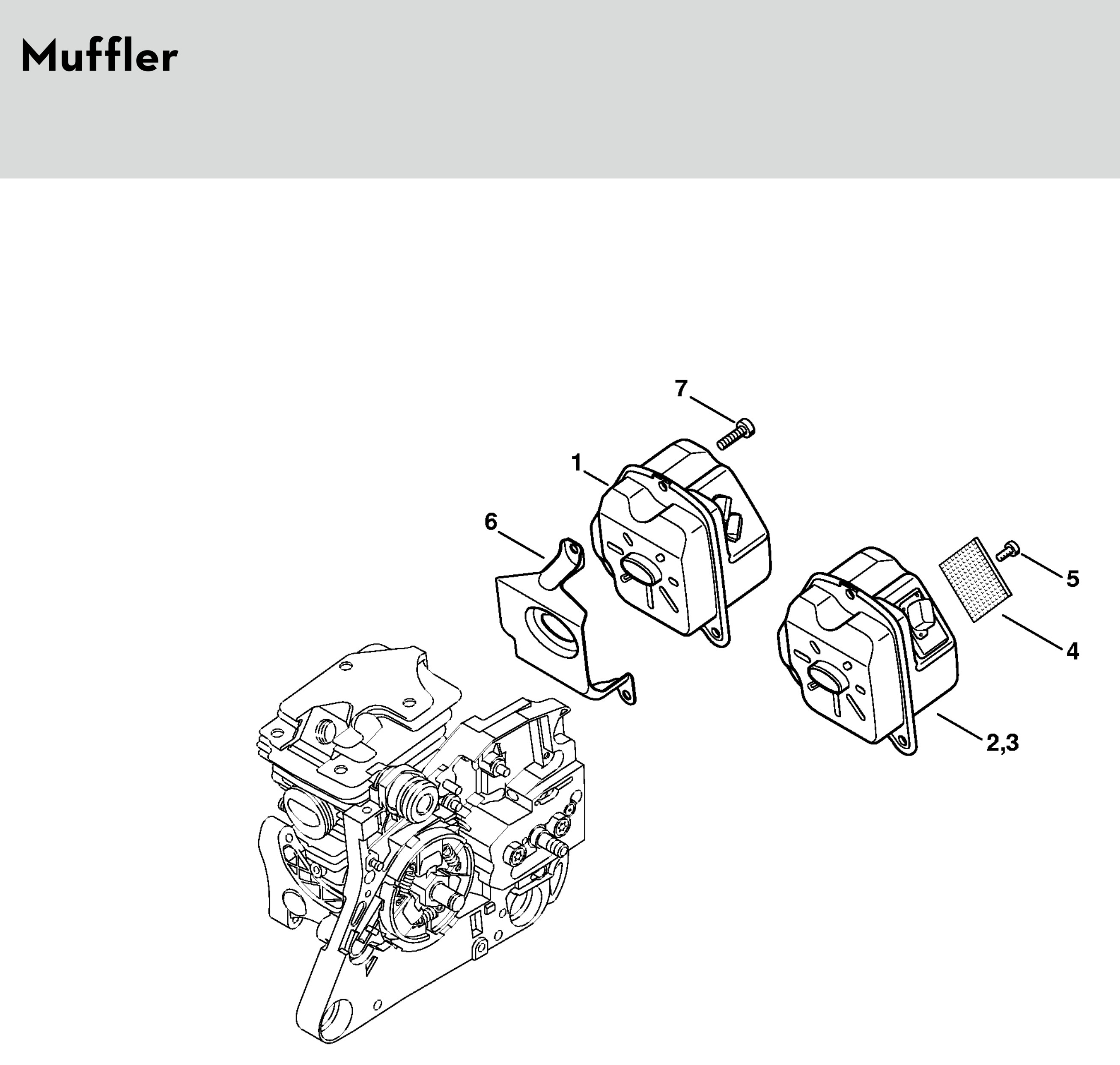 Muffler

7

1

6

5

4

2,3