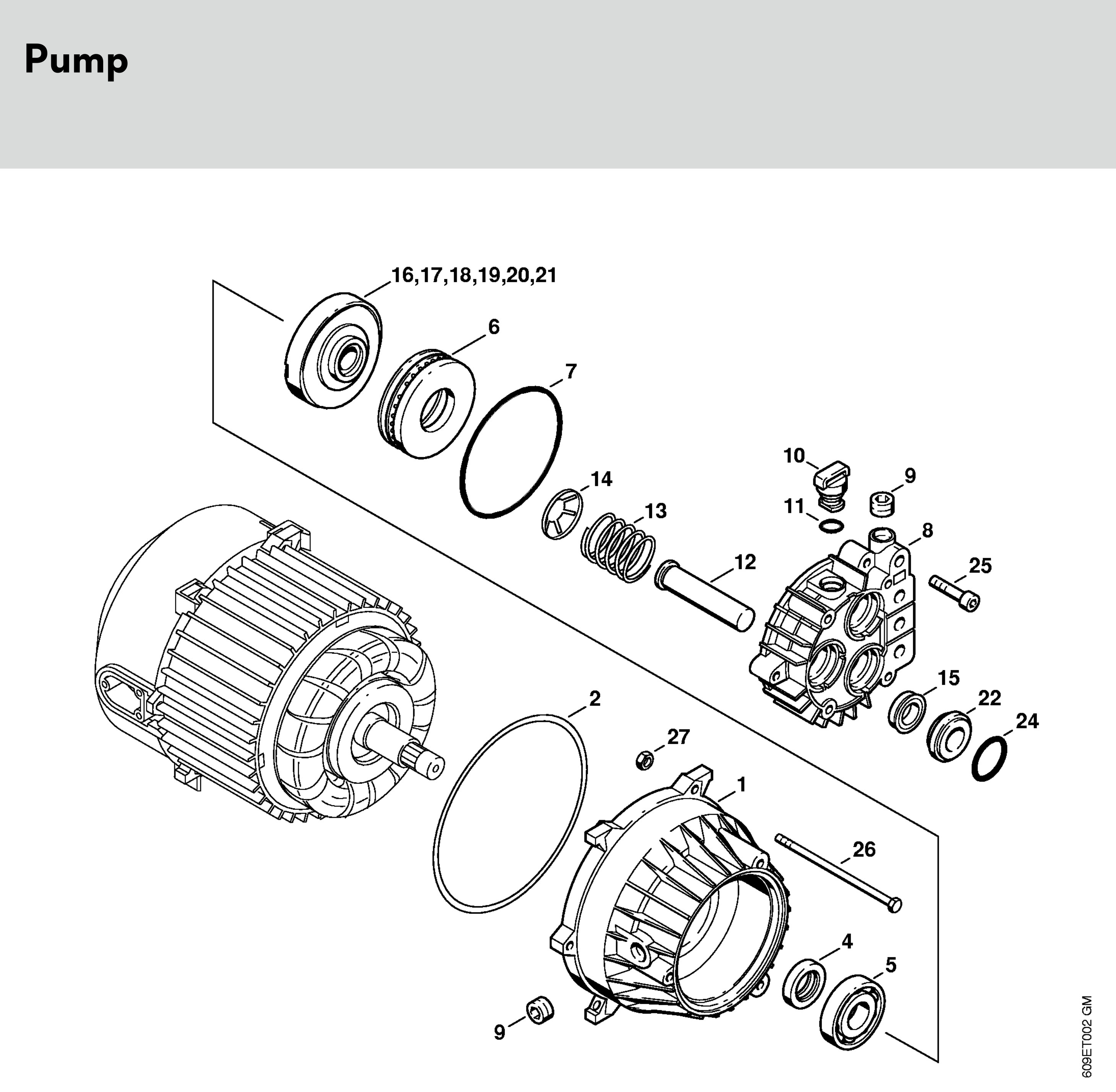 Pump

16,17,18,19,20,21
6
7
10
9
14
11
13
8
12
25
15
22
24
2
27
1
26
4
5
9
609ET002 GM