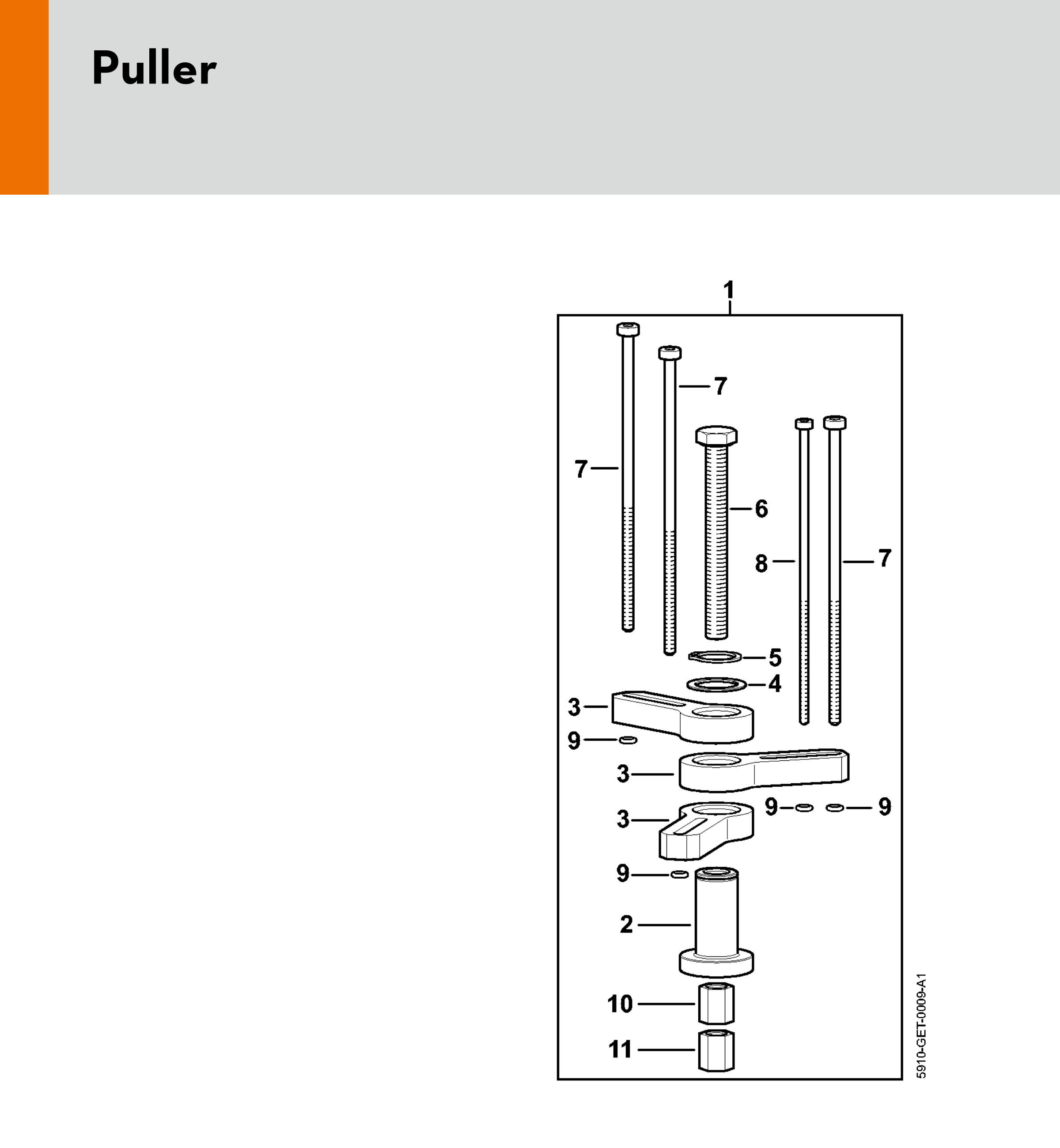 Puller

1

7

7

6

8

7

5

4

3

9

3

9

9

3

9

2

10

11

5910-GET-0009-A1