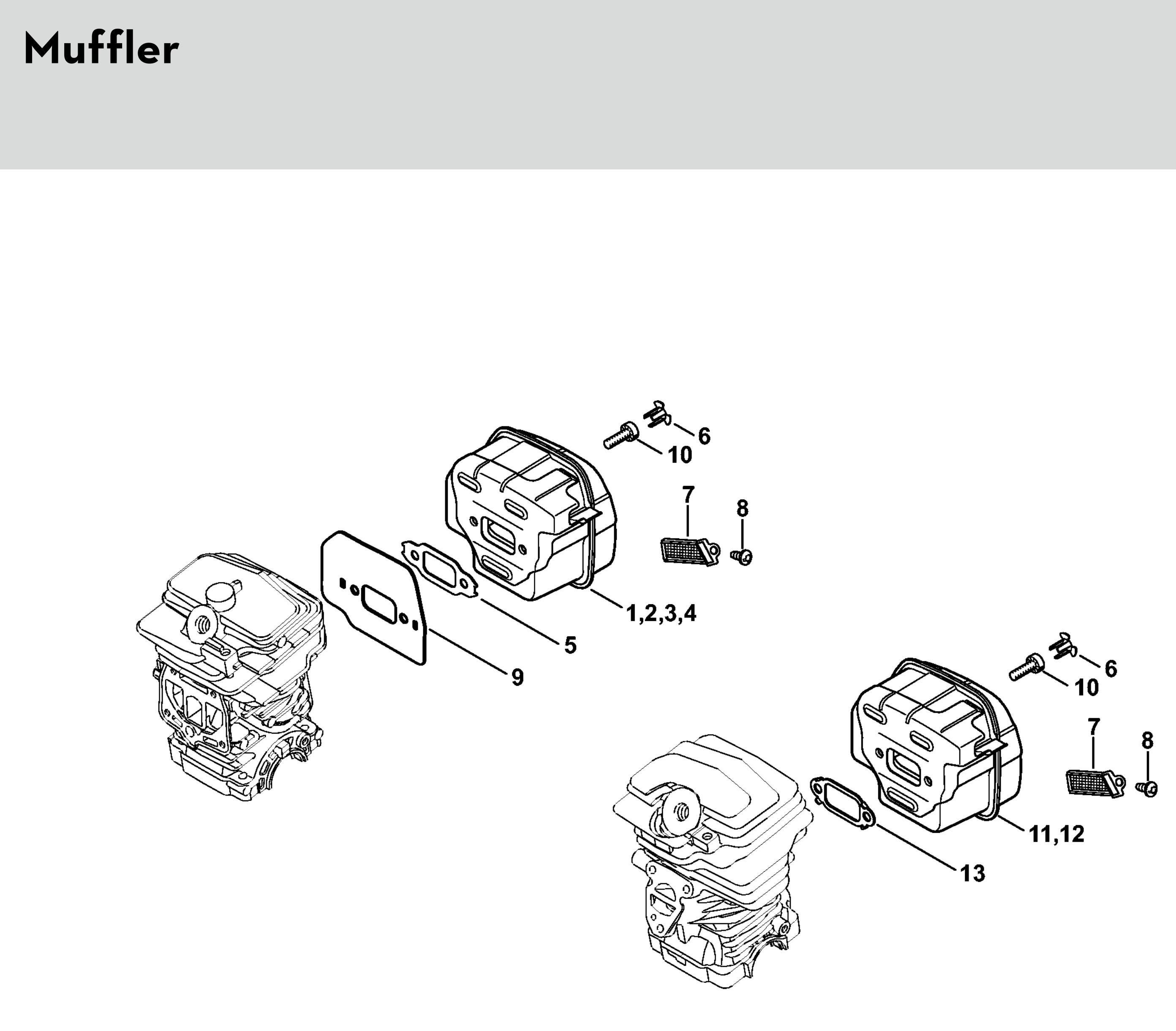 Muffler

6
10
7
8
1,2,3,4
5
9

6
10
7
8
11,12
13