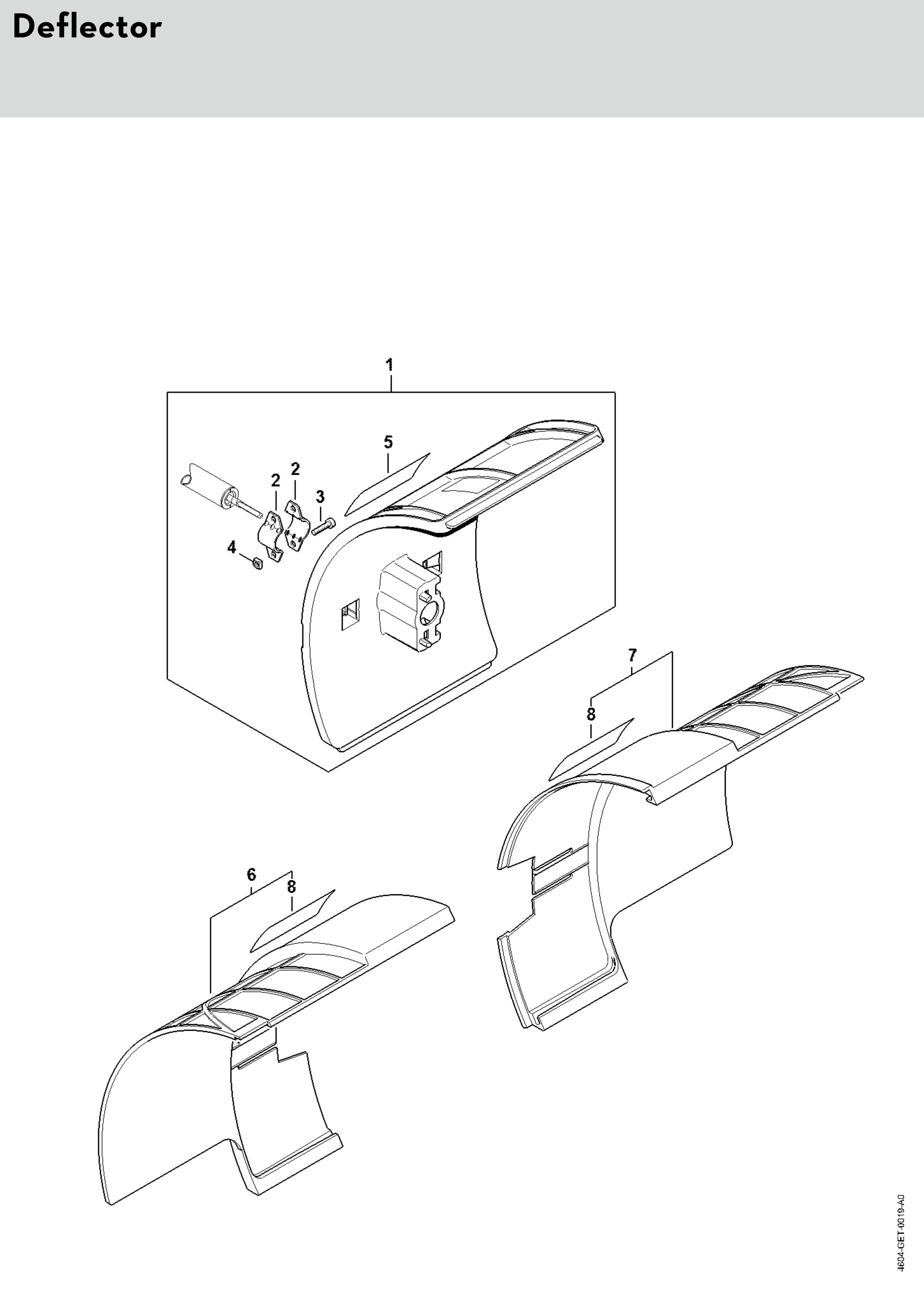 Deflector

1

5

2

2

3

4

7

8

6

8

4604-GET-0019-A0