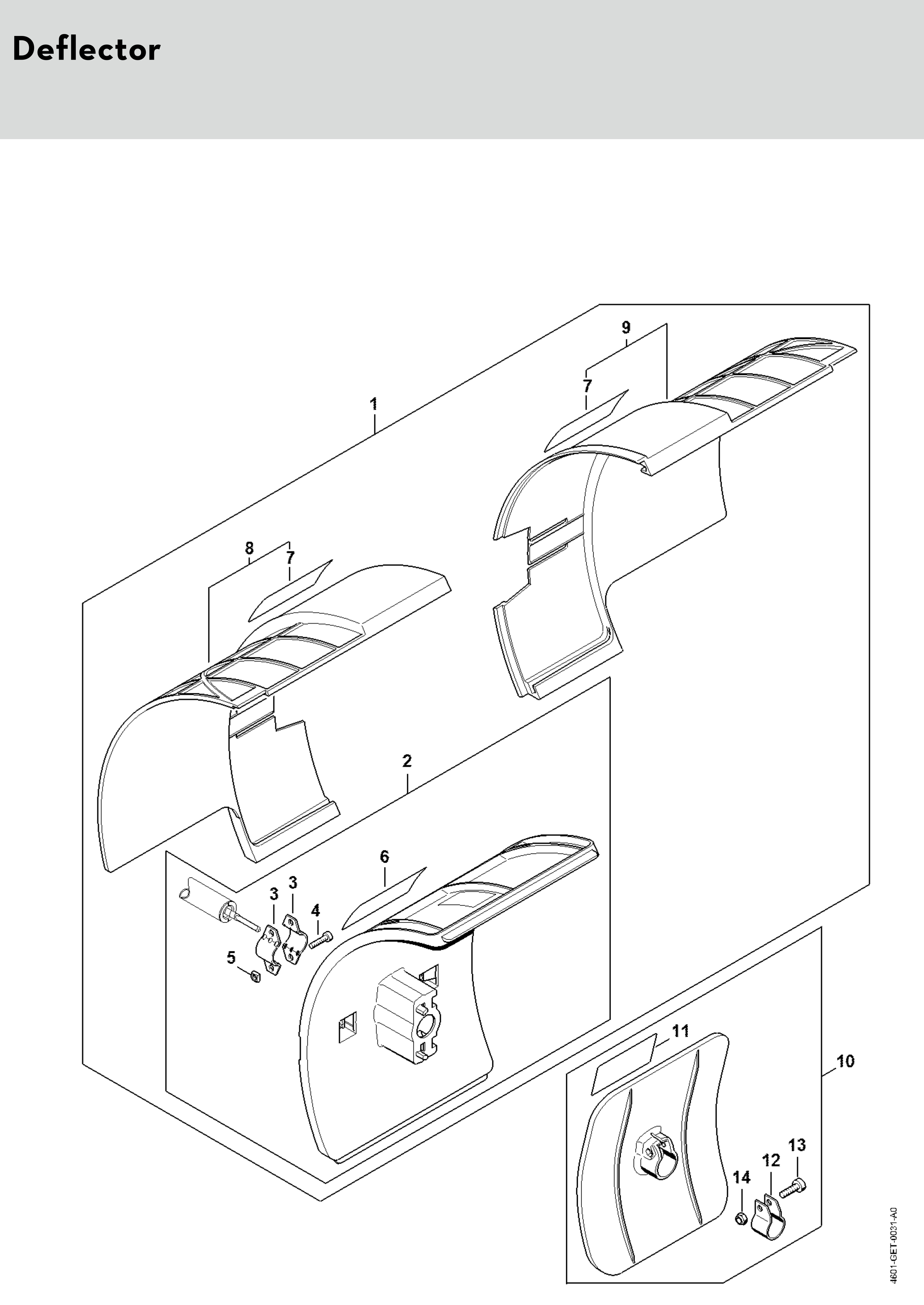 Deflector

9
7
1
8
7
2
6
3
3
4
5
11
10
13
12
14

4601-GET-0031-A0