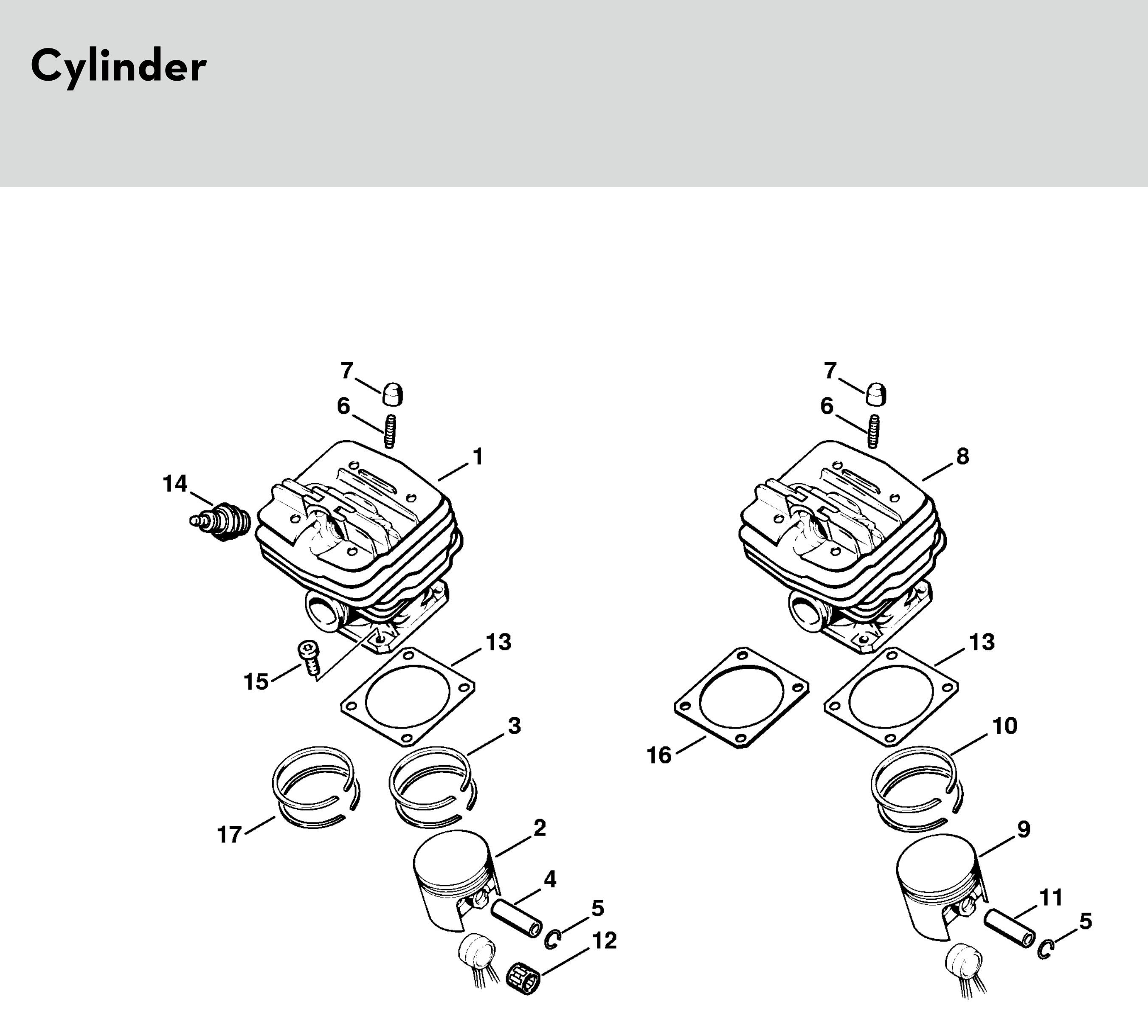 Cylinder

7
6
1
14
15
13
3
17
2
4
5
12

7
6
8
13
16
10
9
11
5