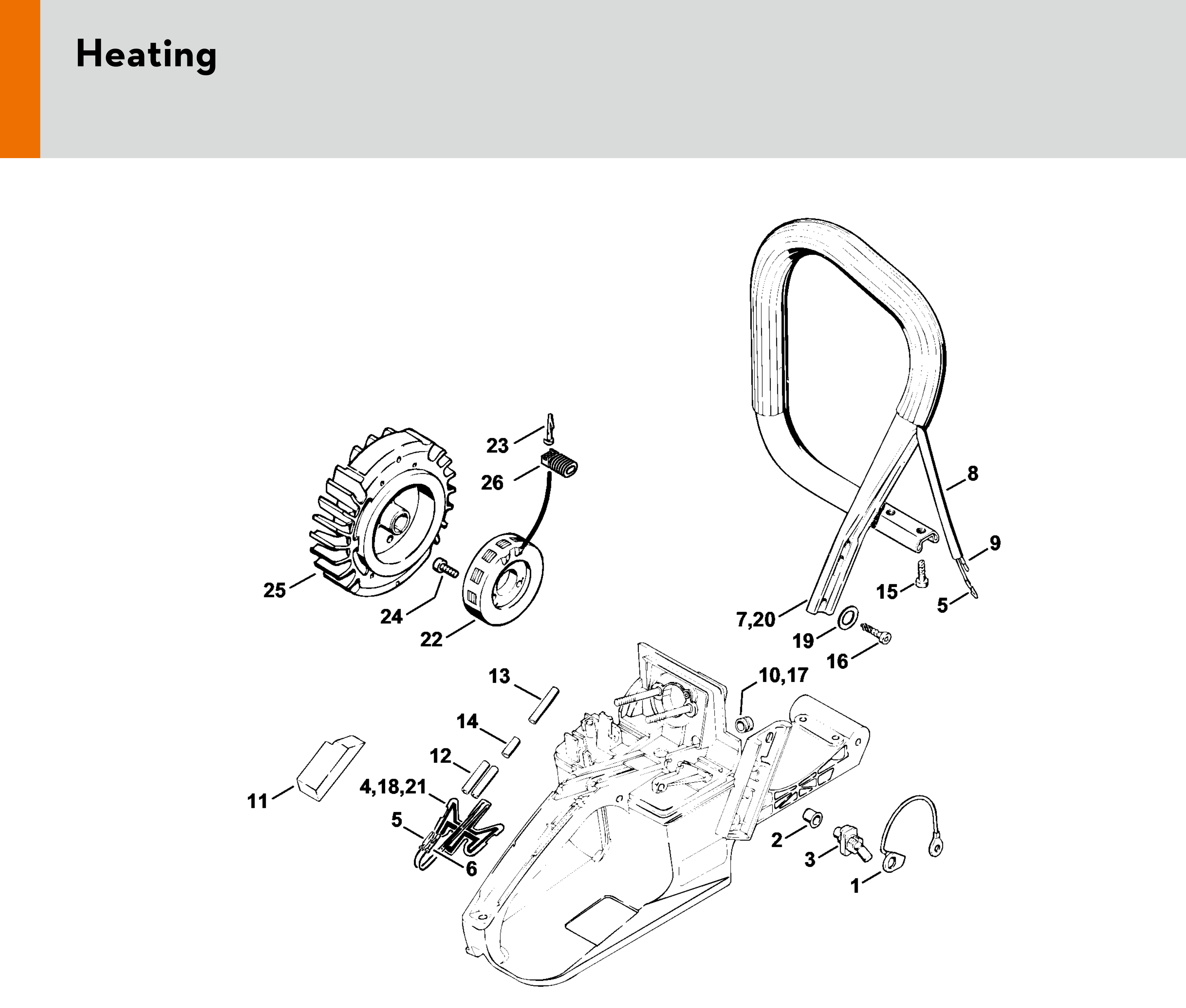 Heating

23
26
8
9
25
24
22
15
5
7,20
19
16
13
10,17
14
12
11
4,18,21
5
6
2
3
1