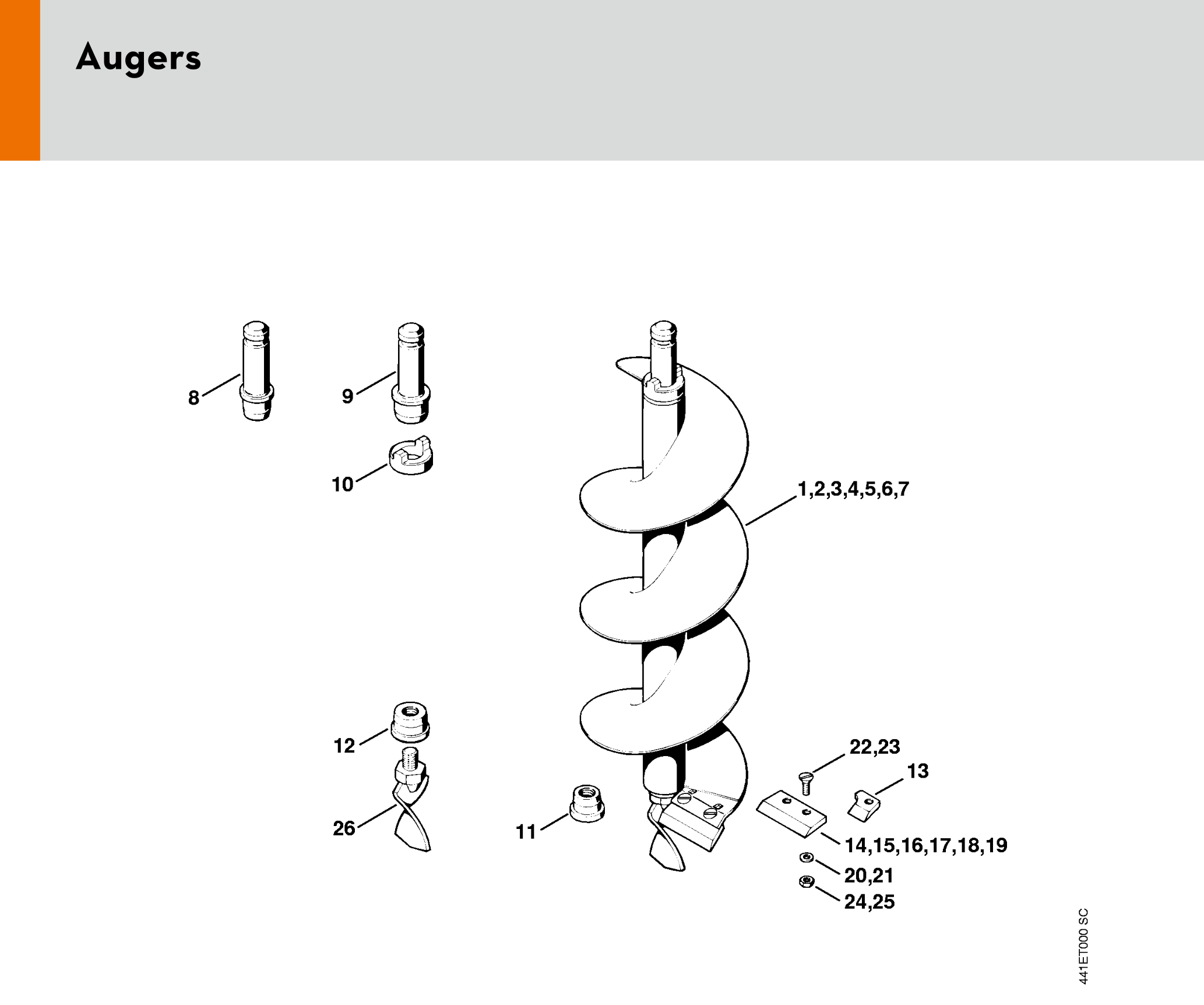 Augers

8

9

10

1,2,3,4,5,6,7

12

26

11

22,23

13

14,15,16,17,18,19

20,21

24,25

441ET000 SC