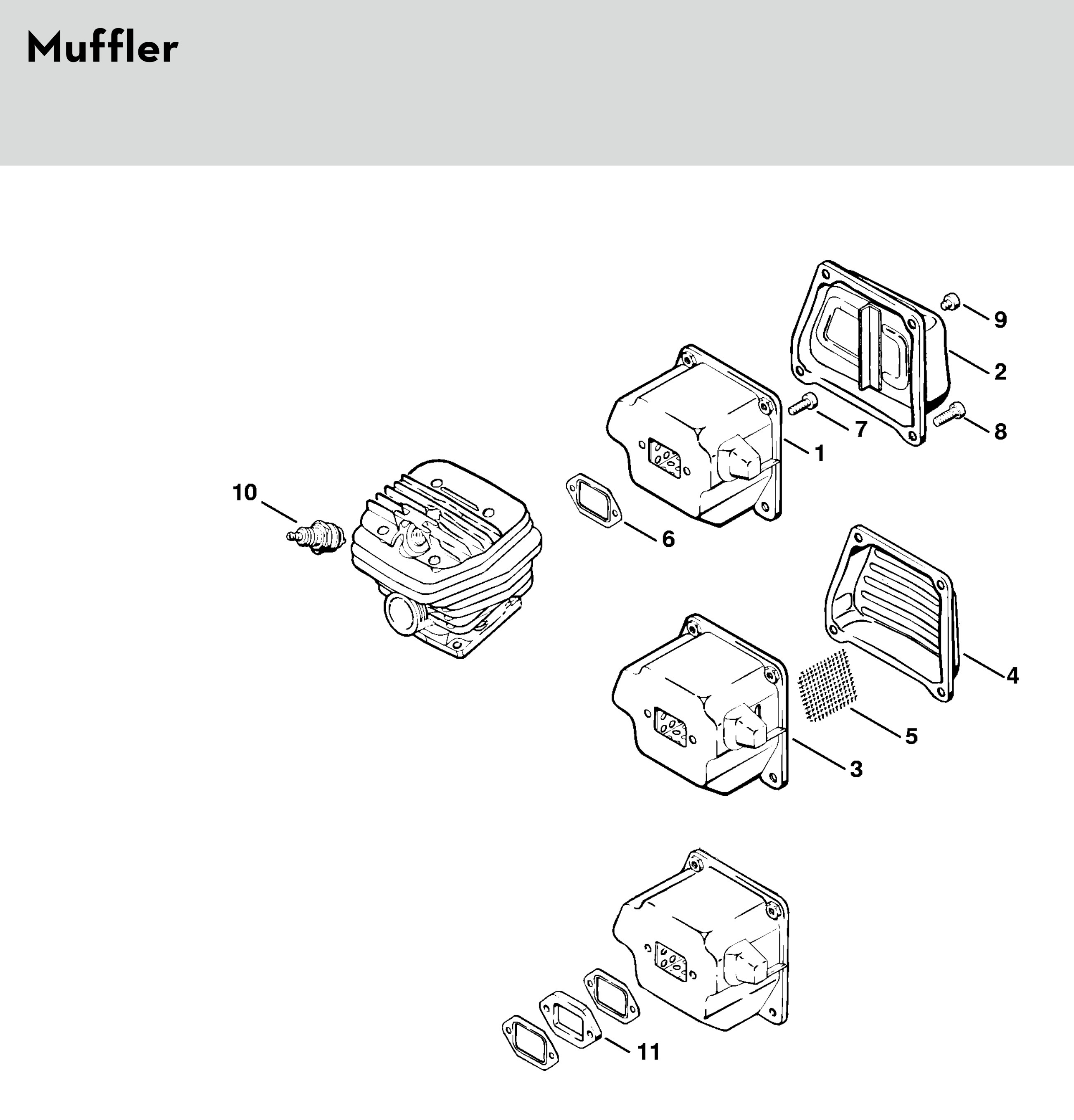 Muffler

9
2
7
8
1
10
6
4
5
3
11