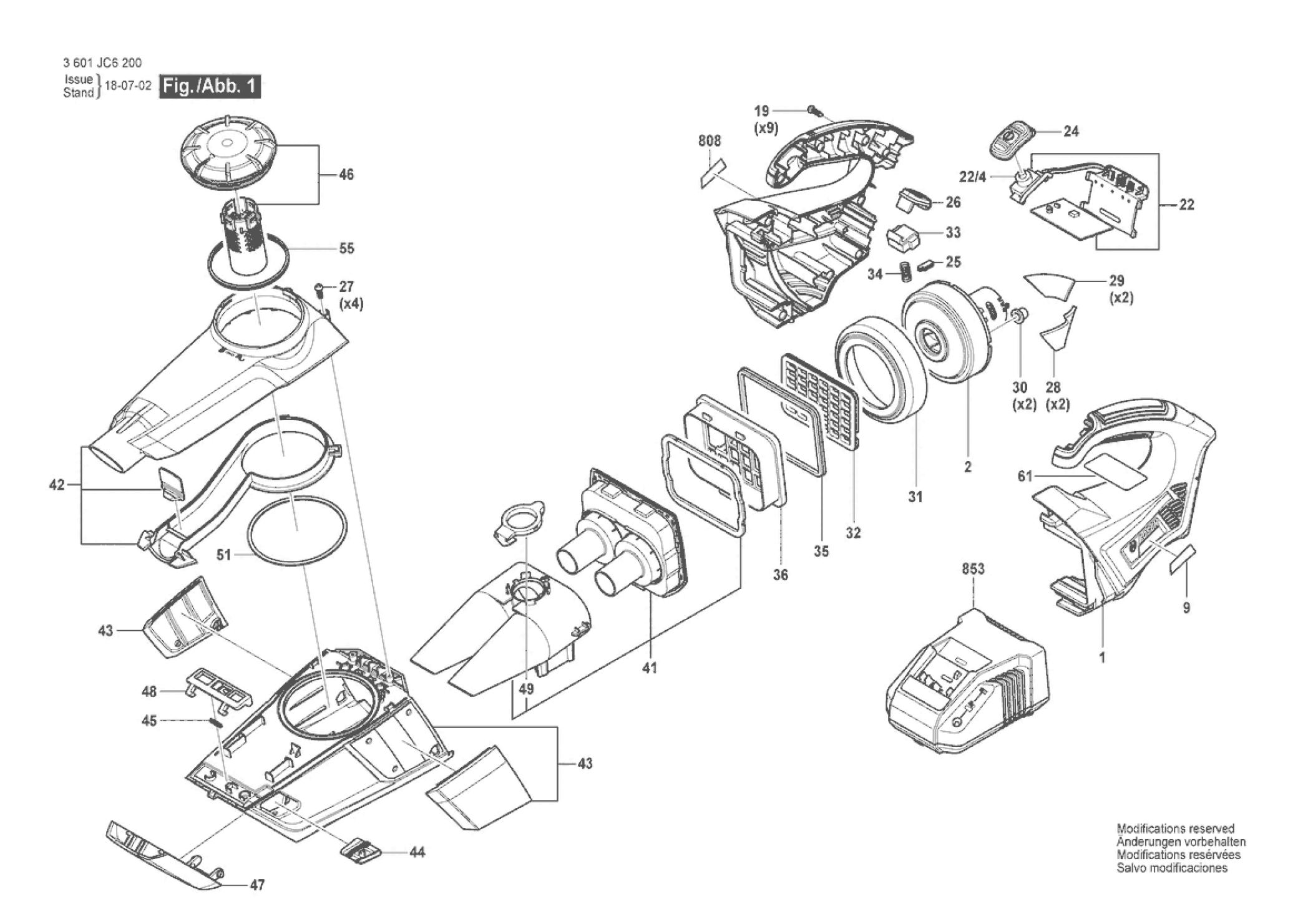 3 601 JC6 200
Issue
Stand 18-07-02 Fig./Abb. 1

46

55

27
(x4)

42

51

43

48

45

43

44

47

19
(x9)

808

24

22/4

22

26

33

25

34

29
(x2)

30
(x2)

28
(x2)

2

31

32

35

36

41

49

61

853

9

1

Modifications reserved
Änderungen vorbehalten
Modifications resérvées
Salvo modificaciones