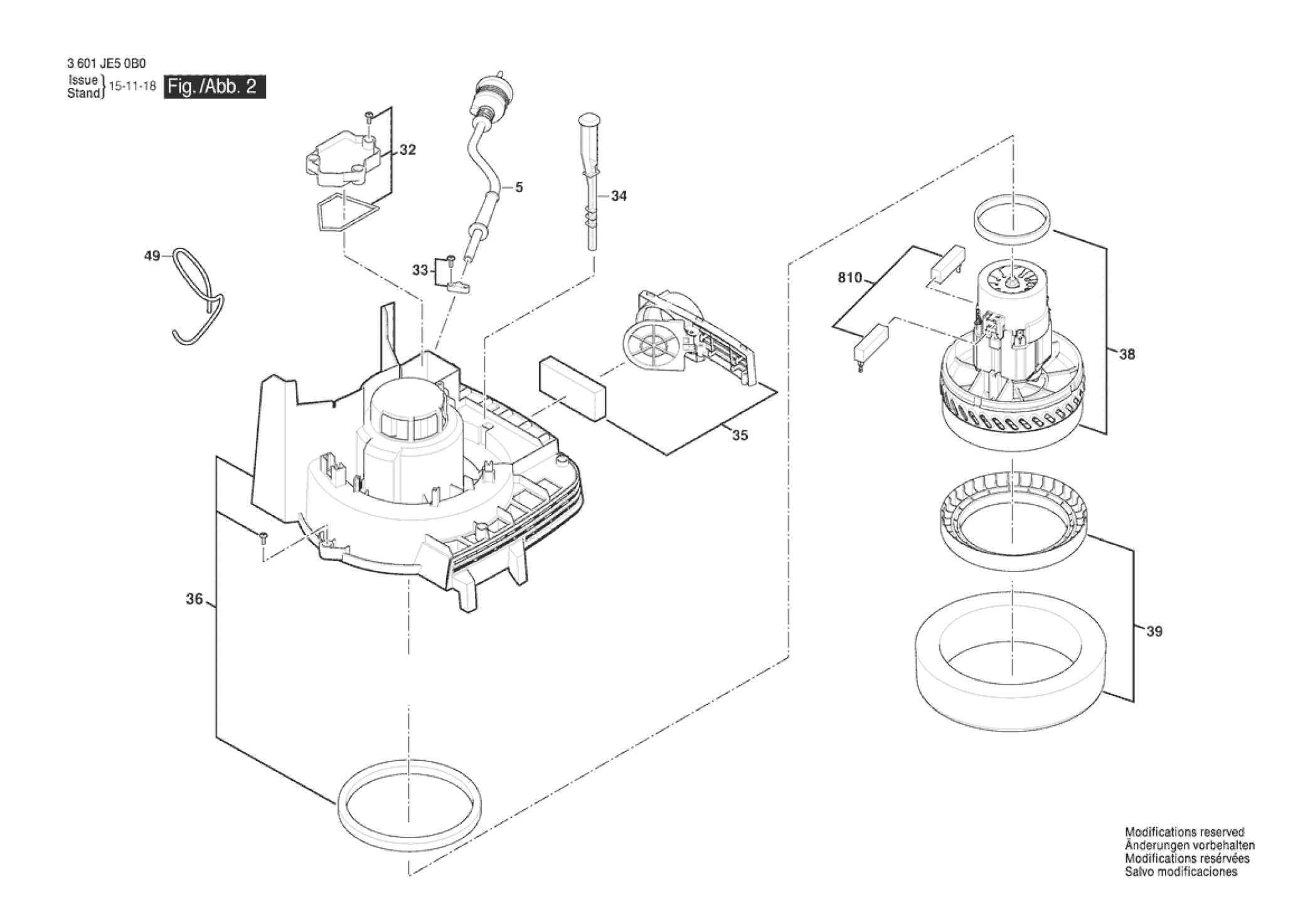 3 601 JE5 0B0
Issue
Stand 15-11-18 Fig./Abb. 2

32
5
34
49
33
810
38
35
36
39

Modifications reserved
Änderungen vorbehalten
Modifications resérvées
Salvo modificaciones