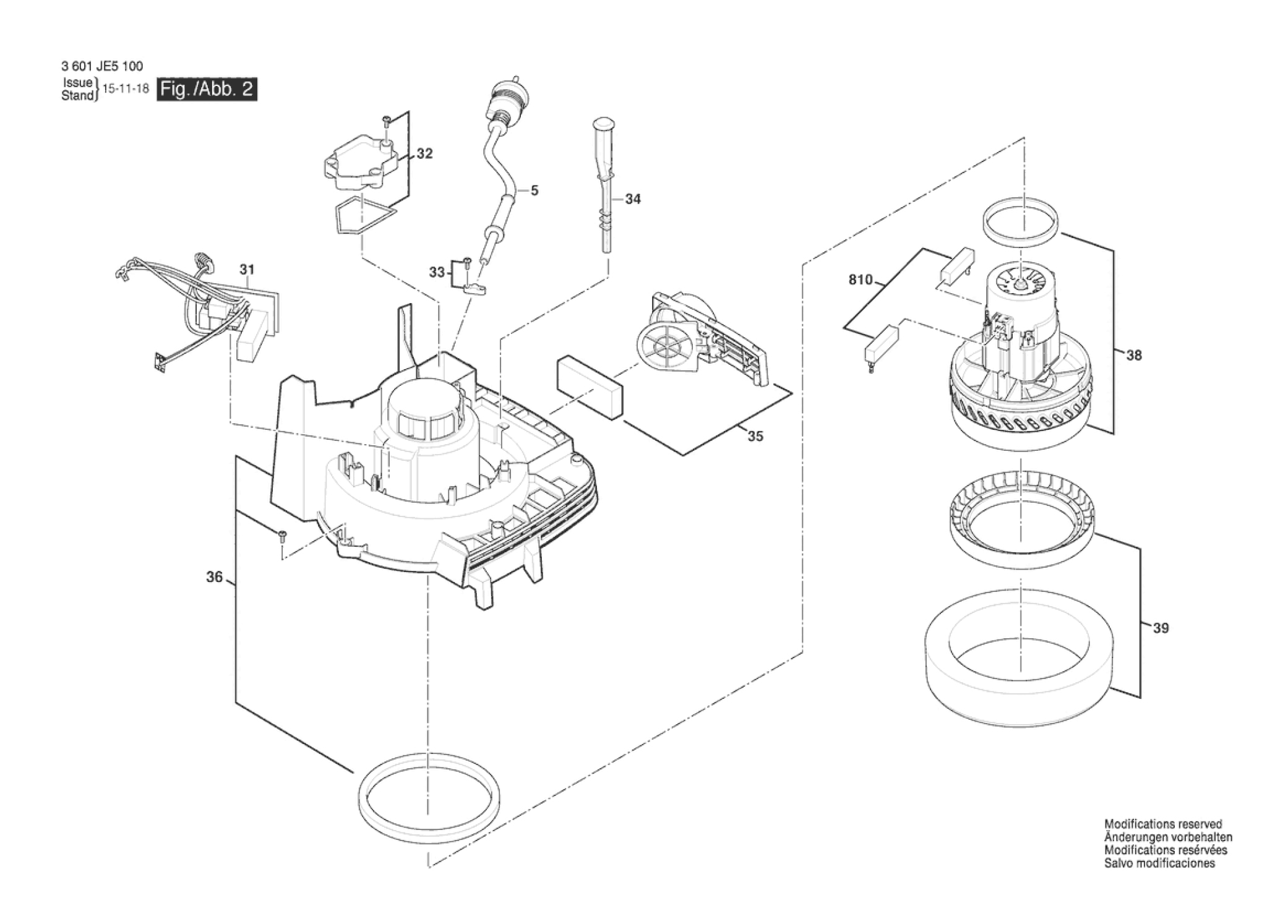 3 601 JE5 100
Issue
Stand 15-11-18 Fig./Abb. 2

32
5
34
31
33
810
38
35
36
39

Modifications reserved
Änderungen vorbehalten
Modifications resérvées
Salvo modificaciones