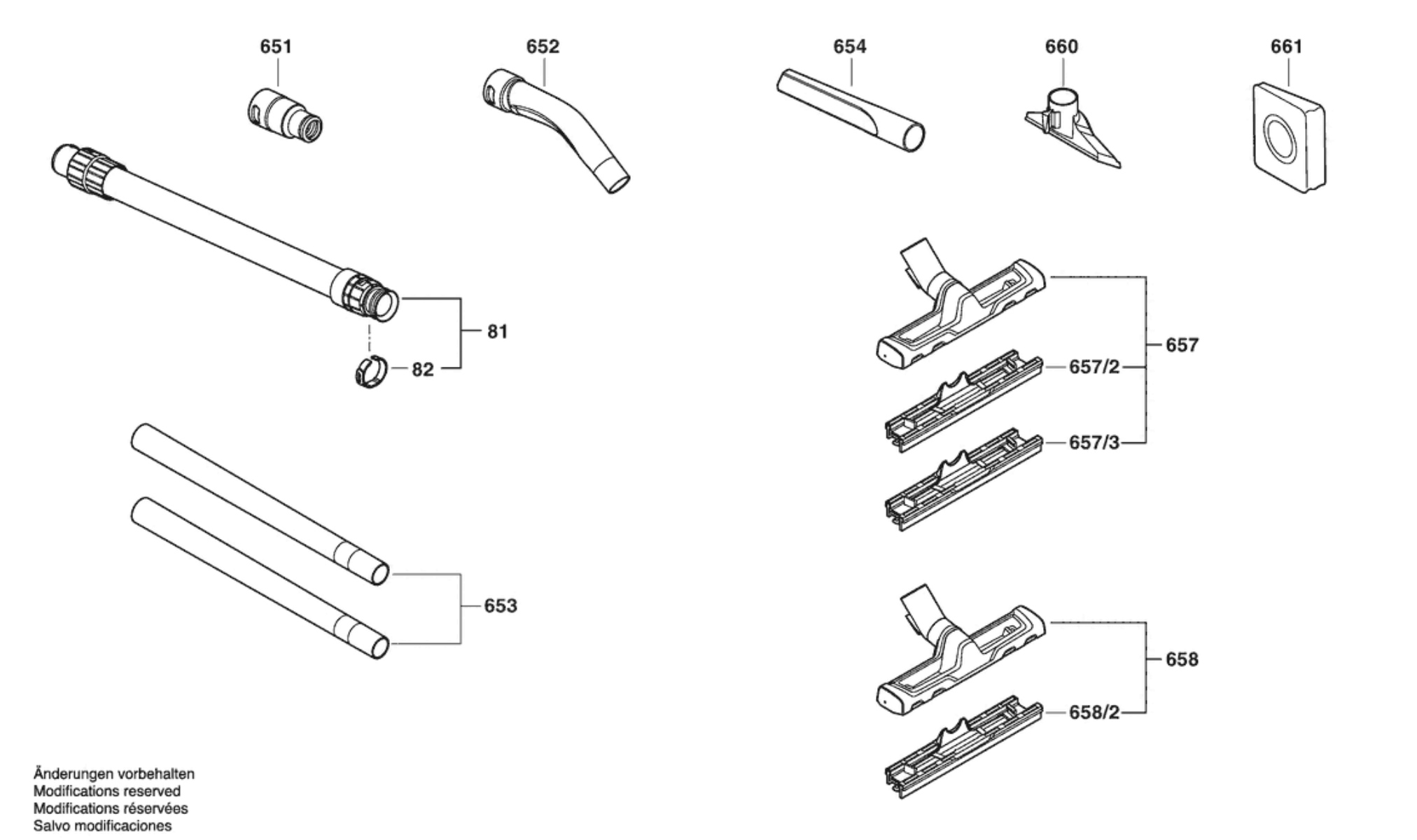 651
652
654
660
661
81
82
657
657/2
657/3
653
658
658/2

Änderungen vorbehalten
Modifications reserved
Modifications réservées
Salvo modificaciones