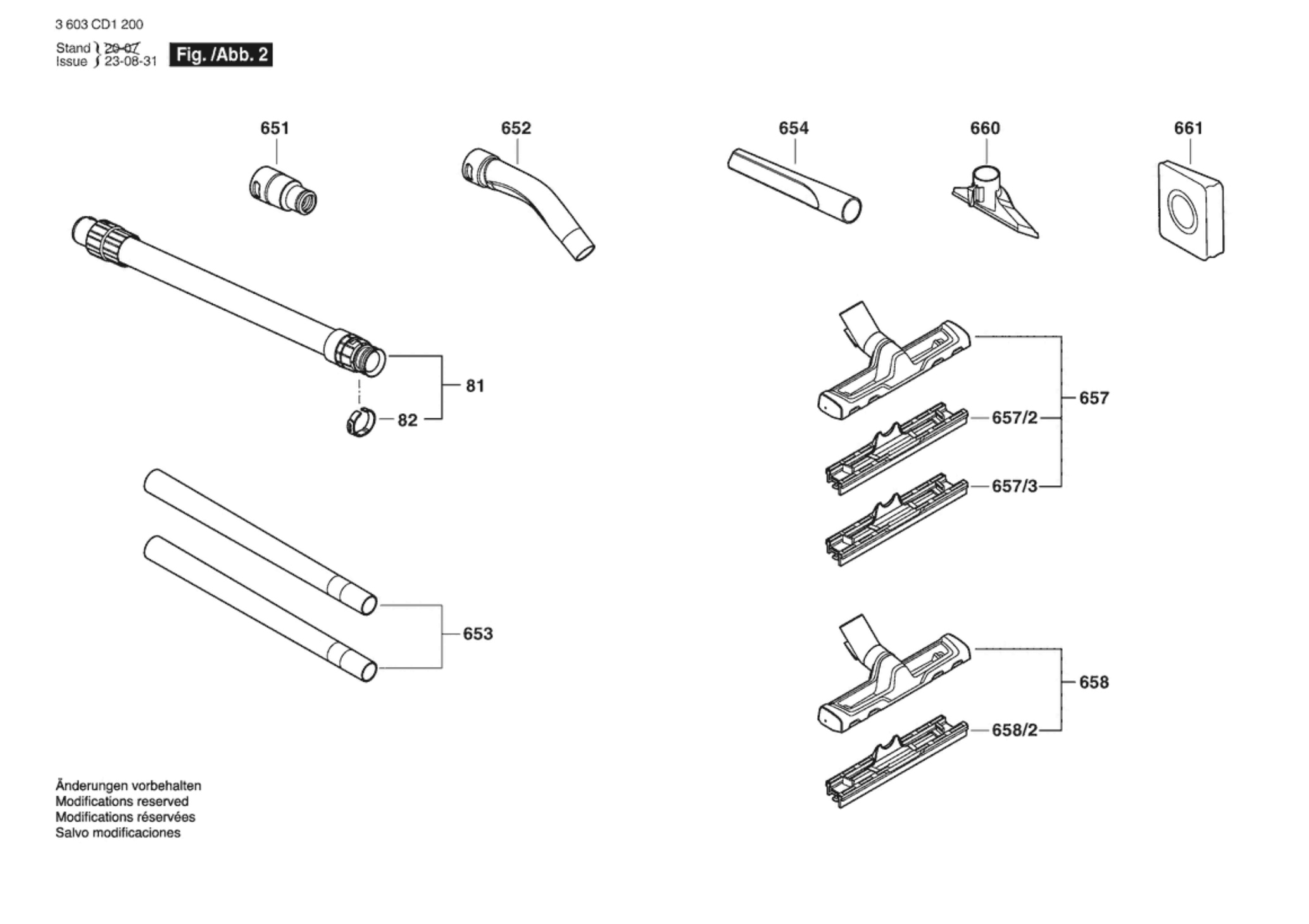 3 603 CD1 200

Stand 20-07
Issue 23-08-31

Fig. /Abb. 2

651

652

654

660

661

81

82

657

657/2

657/3

653

658

658/2

Änderungen vorbehalten
Modifications reserved
Modifications réservées
Salvo modificaciones